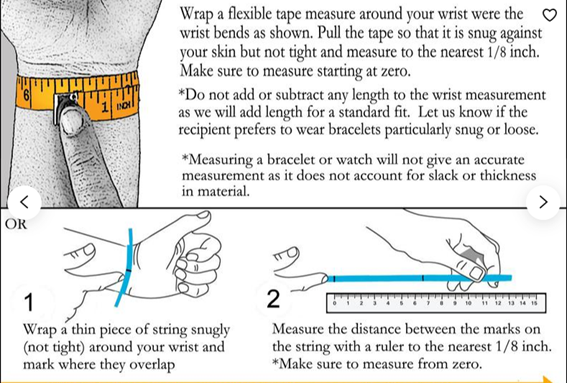 6
1
INCH

Wrap a flexible tape measure around your wrist were the wrist bends as shown. Pull the tape so that it is snug against your skin but not tight and measure to the nearest 1/8 inch. Make sure to measure starting at zero.

*Do not add or subtract any length to the wrist measurement as we will add length for a standard fit. Let us know if the recipient prefers to wear bracelets particularly snug or loose.

*Measuring a bracelet or watch will not give an accurate measurement as it does not account for slack or thickness in material.

OR

1

Wrap a thin piece of string snugly (not tight) around your wrist and mark where they overlap

2

0 1 2 3 4 5 6 7 8 9 10 11 12 13 14 15

Measure the distance between the marks on the string with a ruler to the nearest 1/8 inch. *Make sure to measure from zero.