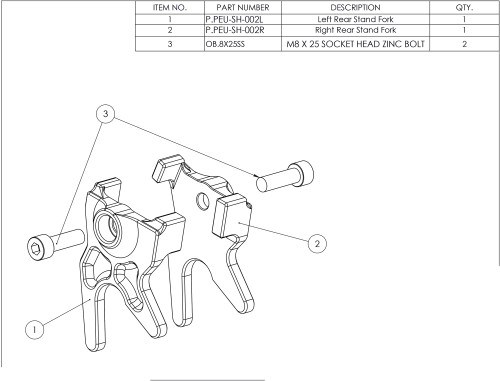 | ITEM NO. | PART NUMBER | DESCRIPTION | QTY. |
|---|---|---|---|
| 1 | P.PEU-SH-002L | Left Rear Stand Fork | 1 |
| 2 | P.PEU-SH-002R | Right Rear Stand Fork | 1 |
| 3 | OB.8X25SS | M8 X 25 SOCKET HEAD ZINC BOLT | 2 |

3

2

1