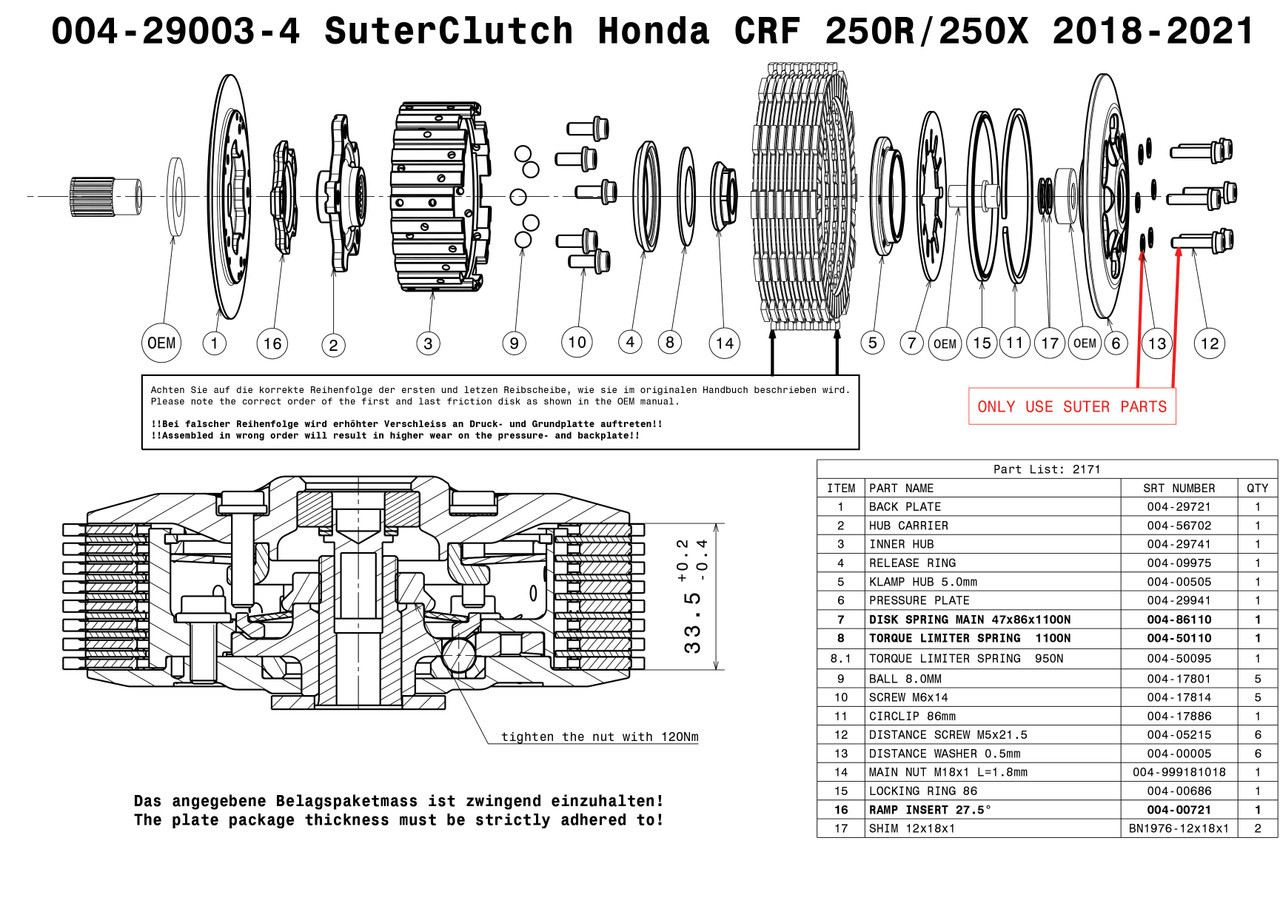 004-29003-4 SuterClutch Honda CRF 250R/250X 2018-2021

OEM 1 16 2 3 9 10 4 8 14 5 7 OEM 15 11 17 OEM 6 13 12

Achten Sie auf die korrekte Reihenfolge der ersten und letzen Reibscheibe, wie sie im originalen Handbuch beschrieben wird.
Please note the correct order of the first and last friction disk as shown in the OEM manual.

!!Bei falscher Reihenfolge wird erhöhter Verschleiss an Druck- und Grundplatte auftreten!!
!!Assembled in wrong order will result in higher wear on the pressure- and backplate!!

ONLY USE SUTER PARTS

$33.5^{+0.2}_{-0.4}$

tighten the nut with 120Nm

Das angegebene Belagspaketmass ist zwingend einzuhalten!
The plate package thickness must be strictly adhered to!

Part List: 2171

| ITEM | PART NAME | SRT NUMBER | QTY |
|---|---|---|---|
| 1 | BACK PLATE | 004-29721 | 1 |
| 2 | HUB CARRIER | 004-56702 | 1 |
| 3 | INNER HUB | 004-29741 | 1 |
| 4 | RELEASE RING | 004-09975 | 1 |
| 5 | KLAMP HUB 5.0mm | 004-00505 | 1 |
| 6 | PRESSURE PLATE | 004-29941 | 1 |
| 7 | DISK SPRING MAIN 47x86x1100N | 004-86110 | 1 |
| 8 | TORQUE LIMITER SPRING 1100N | 004-50110 | 1 |
| 8.1 | TORQUE LIMITER SPRING 950N | 004-50095 | 1 |
| 9 | BALL 8.0MM | 004-17801 | 5 |
| 10 | SCREW M6x14 | 004-17814 | 5 |
| 11 | CIRCLIP 86mm | 004-17886 | 1 |
| 12 | DISTANCE SCREW M5x21.5 | 004-05215 | 6 |
| 13 | DISTANCE WASHER 0.5mm | 004-00005 | 6 |
| 14 | MAIN NUT M18x1 L=1.8mm | 004-999181018 | 1 |
| 15 | LOCKING RING 86 | 004-00686 | 1 |
| 16 | RAMP INSERT 27.5° | 004-00721 | 1 |
| 17 | SHIM 12x18x1 | BN1976-12x18x1 | 2 |