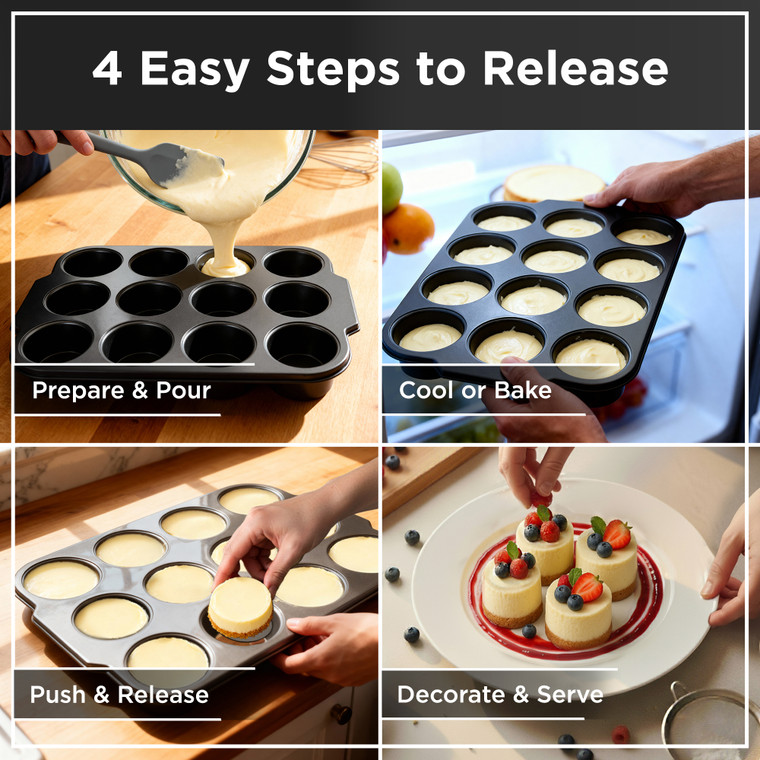 4 Easy Steps to Release

Prepare & Pour

Cool or Bake

Push & Release

Decorate & Serve