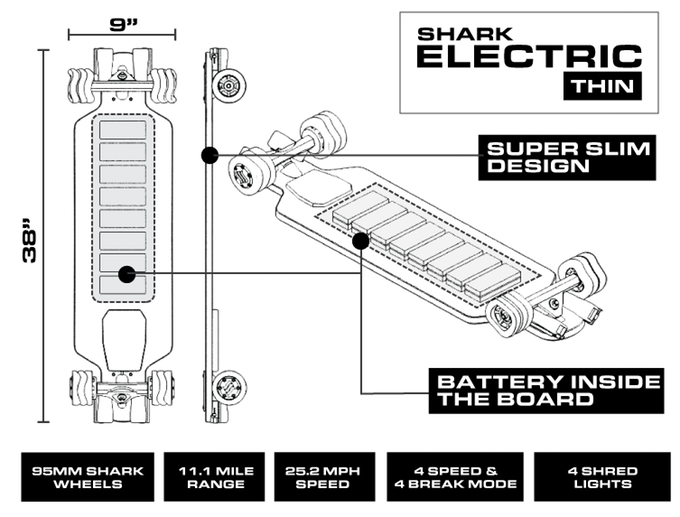 9”

38”

SHARK
ELECTRIC
THIN

SUPER SLIM DESIGN

BATTERY INSIDE THE BOARD

95MM SHARK WHEELS

11.1 MILE RANGE

25.2 MPH SPEED

4 SPEED & 4 BREAK MODE

4 SHRED LIGHTS