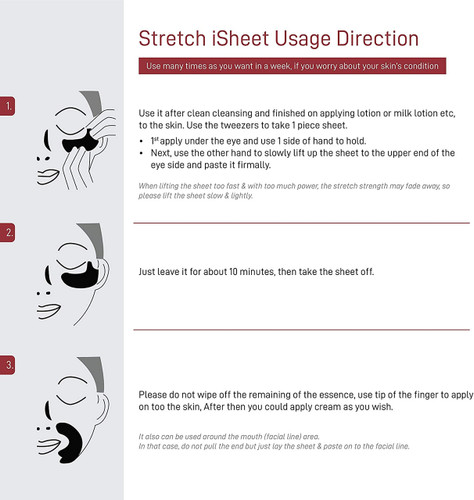 Stretch iSheet Usage Direction

Use many times as you want in a week, if you worry about your skin's condition

1.

Use it after clean cleansing and finished on applying lotion or milk lotion etc, to the skin. Use the tweezers to take 1 piece sheet.

• $1^{st}$ apply under the eye and use 1 side of hand to hold.
• Next, use the other hand to slowly lift up the sheet to the upper end of the eye side and paste it firmally.

When lifting the sheet too fast & with too much power, the stretch strength may fade away, so please lift the sheet slow & lightly.

2.

Just leave it for about 10 minutes, then take the sheet off.

3.

Please do not wipe off the remaining of the essence, use tip of the finger to apply on too the skin, After then you could apply cream as you wish.

It also can be used around the mouth (facial line) area.
In that case, do not pull the end but just lay the sheet & paste on to the facial line.