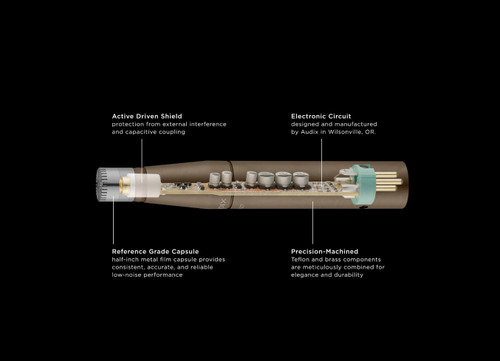 Active Driven Shield
protection from external interference and capacitive coupling

Electronic Circuit
designed and manufactured by Audix in Wilsonville, OR.

Reference Grade Capsule
half-inch metal film capsule provides consistent, accurate, and reliable low-noise performance

Precision-Machined
Teflon and brass components are meticulously combined for elegance and durability