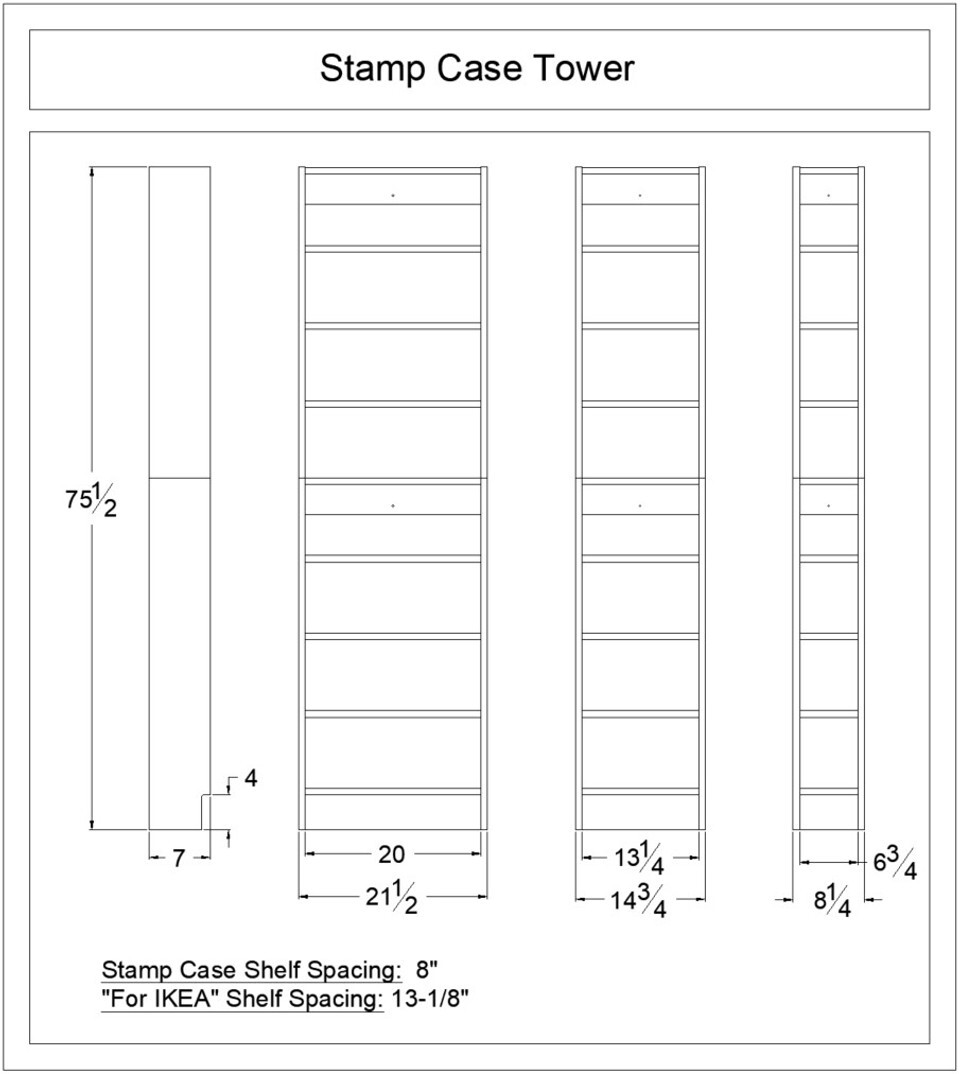 Stamp Case Tower

$75\frac{1}{2}$

4

7

20

$21\frac{1}{2}$

$13\frac{1}{4}$

$14\frac{3}{4}$

$6\frac{3}{4}$

$8\frac{1}{4}$

Stamp Case Shelf Spacing: 8"
"For IKEA" Shelf Spacing: 13-1/8"