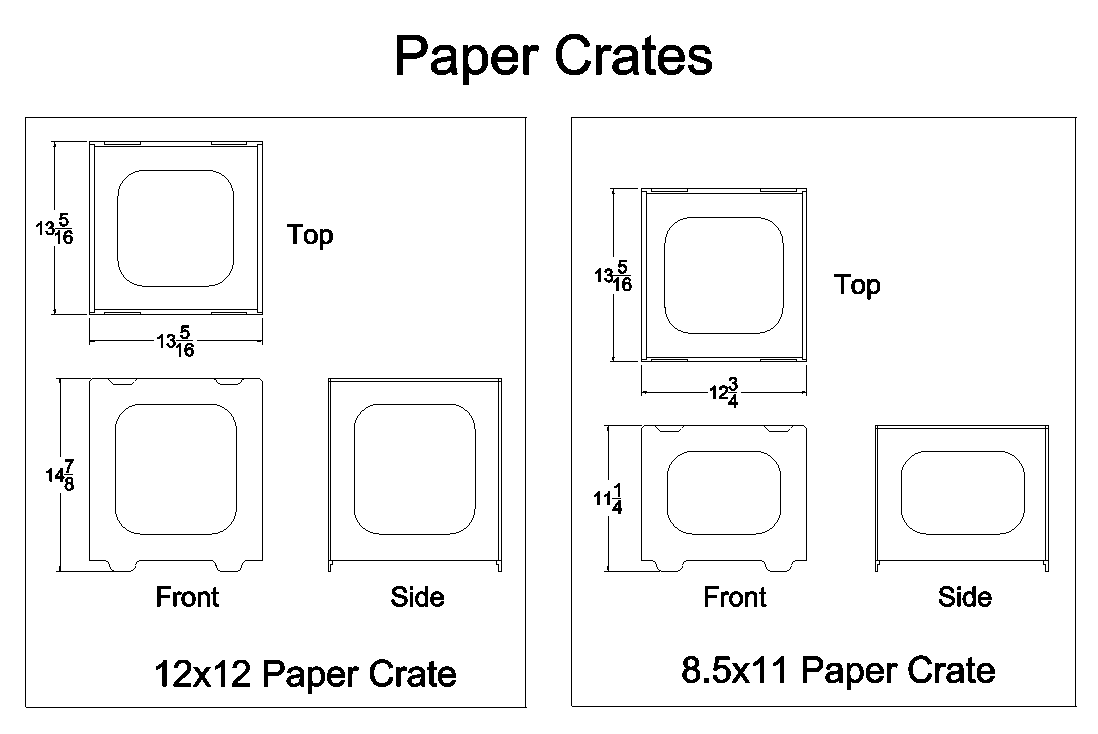 Paper Crates

$13\frac{5}{16}$

Top

$13\frac{5}{16}$

$14\frac{7}{8}$

Front

Side

12x12 Paper Crate

$13\frac{5}{16}$

Top

$12\frac{3}{4}$

$11\frac{1}{4}$

Front

Side

8.5x11 Paper Crate