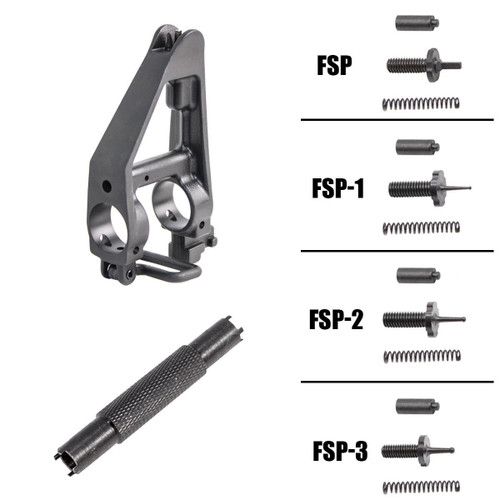 FSP

FSP-1

FSP-2

FSP-3