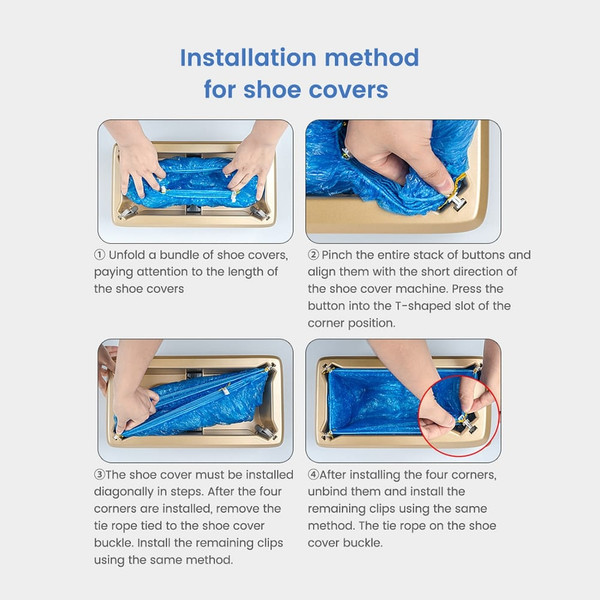 Installation method for shoe covers

① Unfold a bundle of shoe covers, paying attention to the length of the shoe covers

② Pinch the entire stack of buttons and align them with the short direction of the shoe cover machine. Press the button into the T-shaped slot of the corner position.

③The shoe cover must be installed diagonally in steps. After the four corners are installed, remove the tie rope tied to the shoe cover buckle. Install the remaining clips using the same method.

④After installing the four corners, unbind them and install the remaining clips using the same method. The tie rope on the shoe cover buckle.