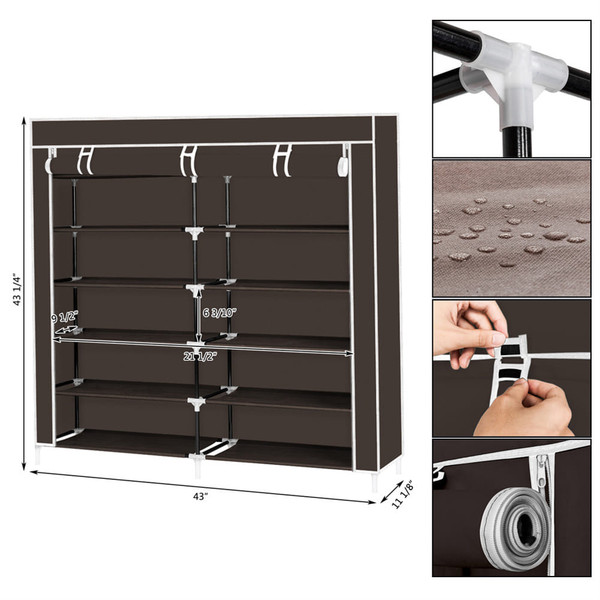 43 1/4"

9 1/2"

6 3/10"

21 1/2"

43"

11 1/8"