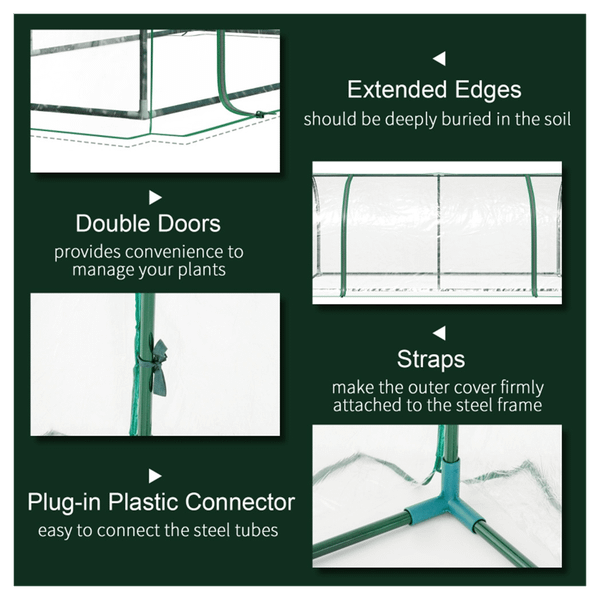 Extended Edges
should be deeply buried in the soil

Double Doors
provides convenience to manage your plants

Straps
make the outer cover firmly attached to the steel frame

Plug-in Plastic Connector
easy to connect the steel tubes