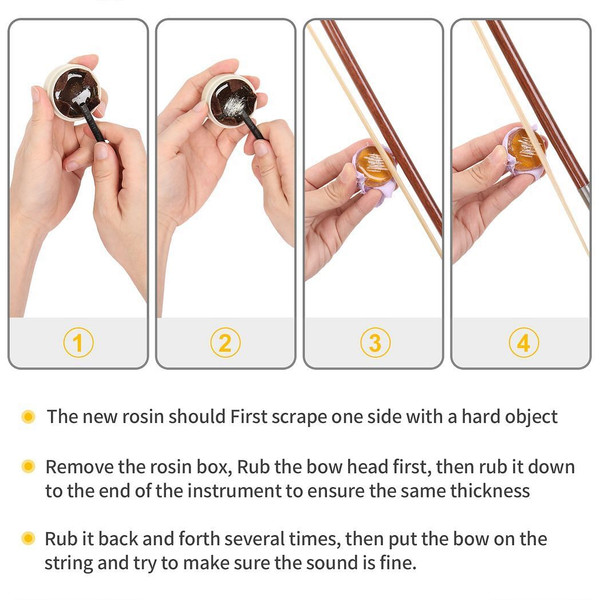 1

2

3

4

The new rosin should First scrape one side with a hard object

Remove the rosin box, Rub the bow head first, then rub it down to the end of the instrument to ensure the same thickness

Rub it back and forth several times, then put the bow on the string and try to make sure the sound is fine.