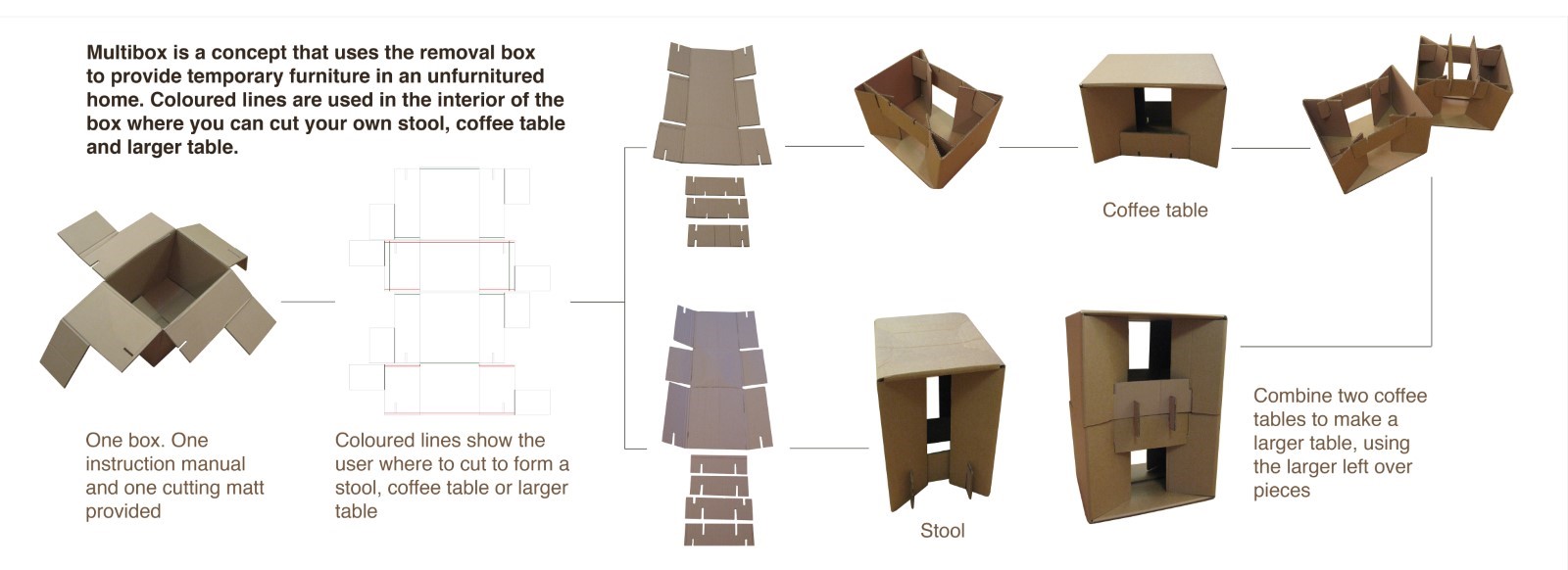 Multibox is a concept that uses the removal box to provide temporary furniture in an unfurnitured home. Coloured lines are used in the interior of the box where you can cut your own stool, coffee table and larger table.

One box. One instruction manual and one cutting matt provided

Coloured lines show the user where to cut to form a stool, coffee table or larger table

Coffee table

Stool

Combine two coffee tables to make a larger table, using the larger left over pieces