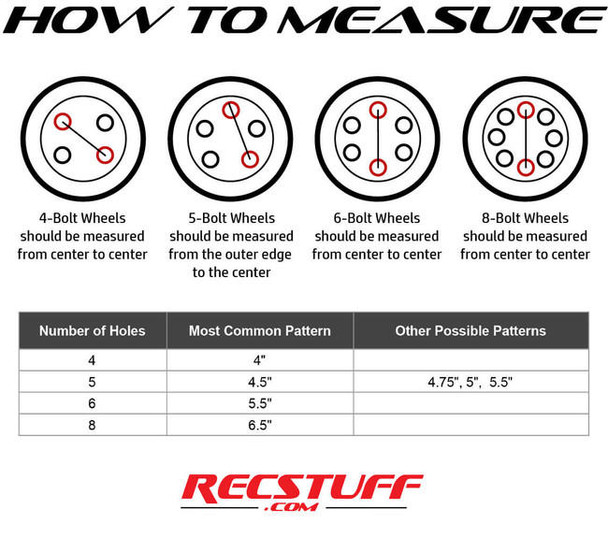 HOW TO MEASURE

4-Bolt Wheels should be measured from center to center

5-Bolt Wheels should be measured from the outer edge to the center

6-Bolt Wheels should be measured from center to center

8-Bolt Wheels should be measured from center to center

| Number of Holes | Most Common Pattern | Other Possible Patterns |
|---|---|---|
| 4 | 4" | |
| 5 | 4.5" | 4.75", 5", 5.5" |
| 6 | 5.5" | |
| 8 | 6.5" | |

RECSTUFF .COM