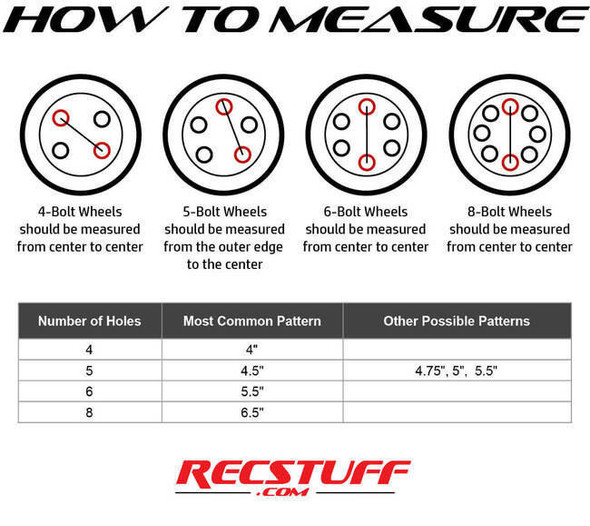 HOW TO MEASURE

4-Bolt Wheels should be measured from center to center

5-Bolt Wheels should be measured from the outer edge to the center

6-Bolt Wheels should be measured from center to center

8-Bolt Wheels should be measured from center to center

| Number of Holes | Most Common Pattern | Other Possible Patterns |
|---|---|---|
| 4 | 4" | |
| 5 | 4.5" | 4.75", 5", 5.5" |
| 6 | 5.5" | |
| 8 | 6.5" | |

RECSTUFF
.COM