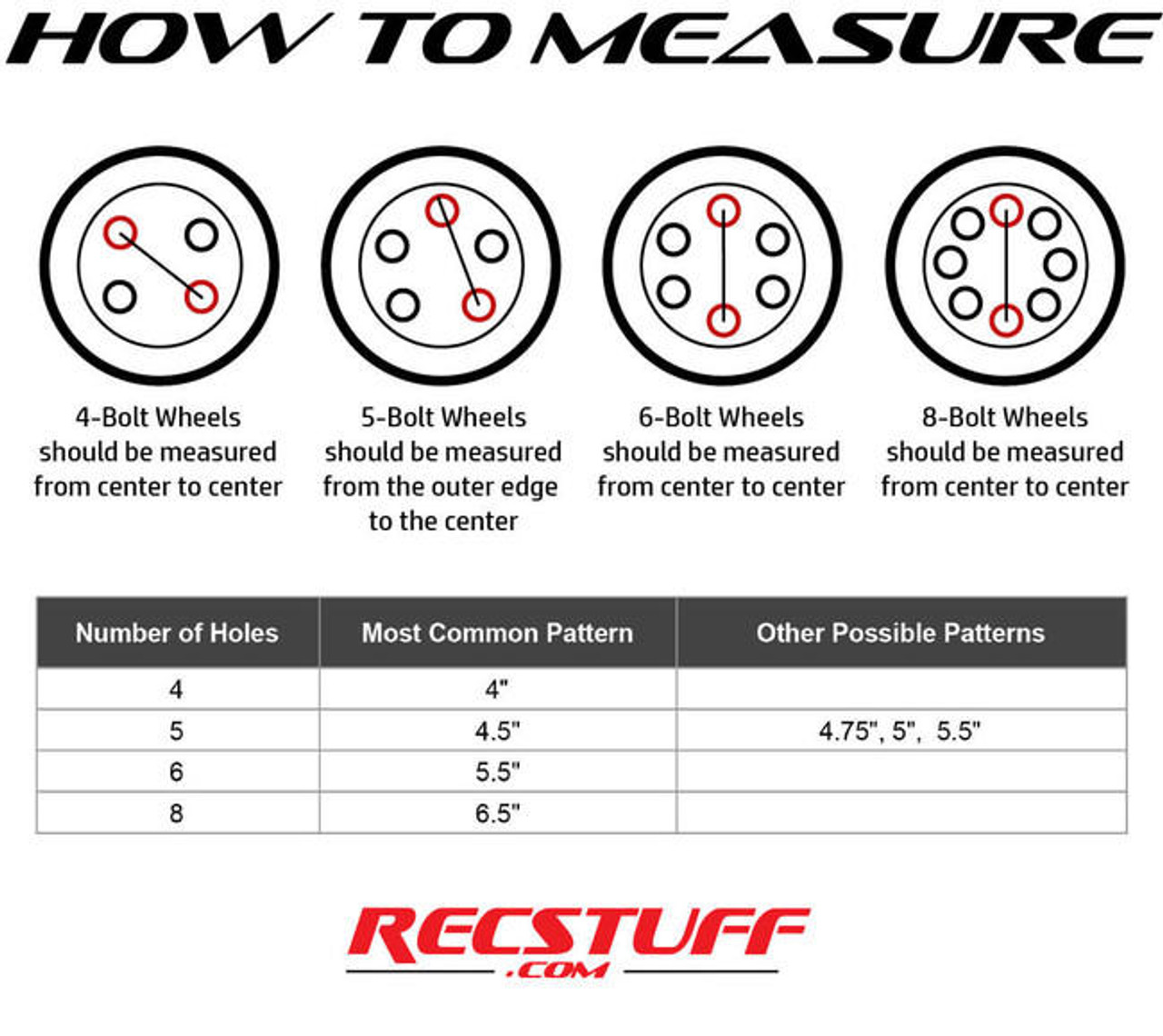 HOW TO MEASURE

4-Bolt Wheels should be measured from center to center

5-Bolt Wheels should be measured from the outer edge to the center

6-Bolt Wheels should be measured from center to center

8-Bolt Wheels should be measured from center to center

| Number of Holes | Most Common Pattern | Other Possible Patterns |
|---|---|---|
| 4 | 4" | |
| 5 | 4.5" | 4.75", 5", 5.5" |
| 6 | 5.5" | |
| 8 | 6.5" | |

RECSTUFF
.COM