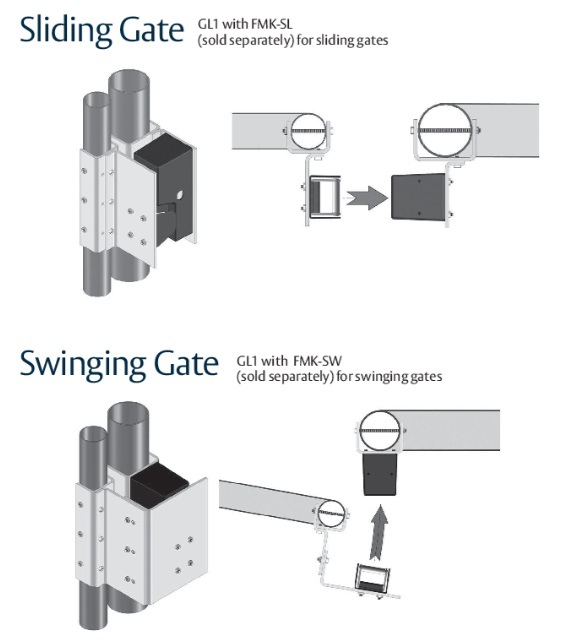 Sliding Gate GL1 with FMK-SL (sold separately) for sliding gates

Swinging Gate GL1 with FMK-SW (sold separately) for swinging gates