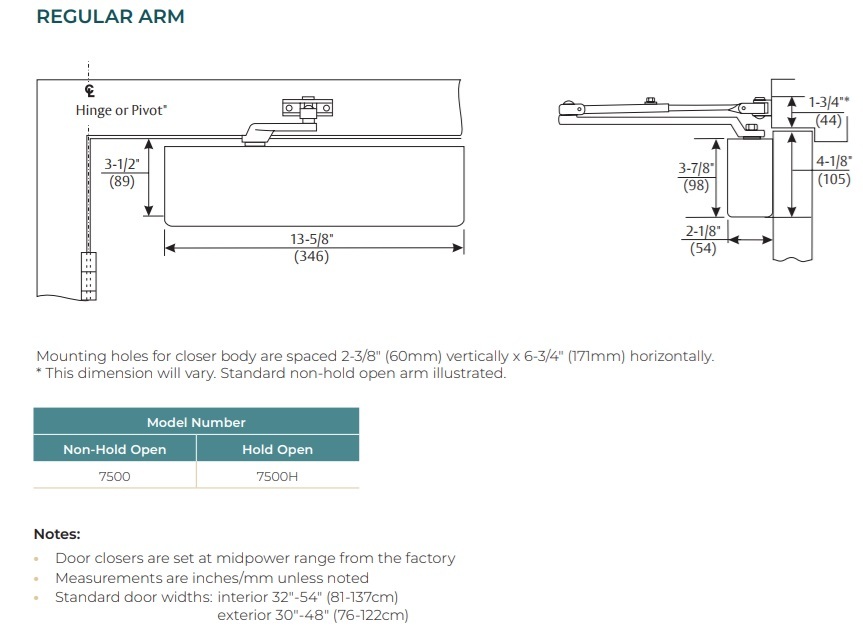 REGULAR ARM

℄
Hinge or Pivot*

3-1/2"
(89)

13-5/8"
(346)

1-3/4"*
(44)

3-7/8"
(98)

4-1/8"
(105)

2-1/8"
(54)

Mounting holes for closer body are spaced 2-3/8" (60mm) vertically x 6-3/4" (171mm) horizontally.
* This dimension will vary. Standard non-hold open arm illustrated.

| Model Number | |
|---|---|
| Non-Hold Open | Hold Open |
| 7500 | 7500H |

Notes:

• Door closers are set at midpower range from the factory
• Measurements are inches/mm unless noted
• Standard door widths: interior 32"-54" (81-137cm)
exterior 30"-48" (76-122cm)