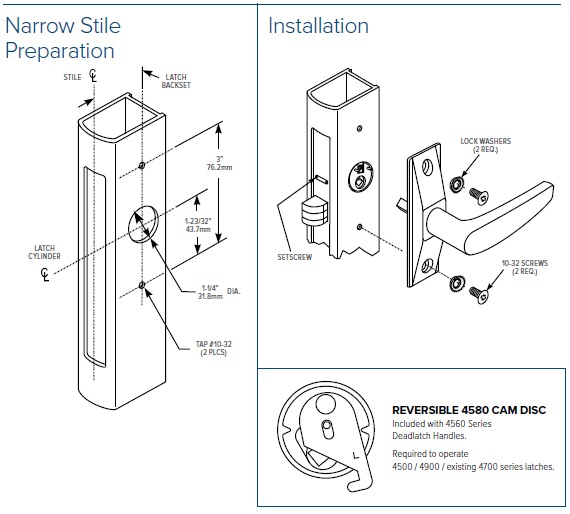 Narrow Stile Preparation

STILE ℄

LATCH BACKSET

3"
76.2mm

1-23/32"
43.7mm

LATCH CYLINDER
℄

1-1/4"
31.8mm DIA.

TAP #10-32
(2 PLCS)

Installation

LOCK WASHERS
(2 REQ.)

SETSCREW

10-32 SCREWS
(2 REQ.)

L

REVERSIBLE 4580 CAM DISC
Included with 4560 Series Deadlatch Handles.

Required to operate 4500 / 4900 / existing 4700 series latches.