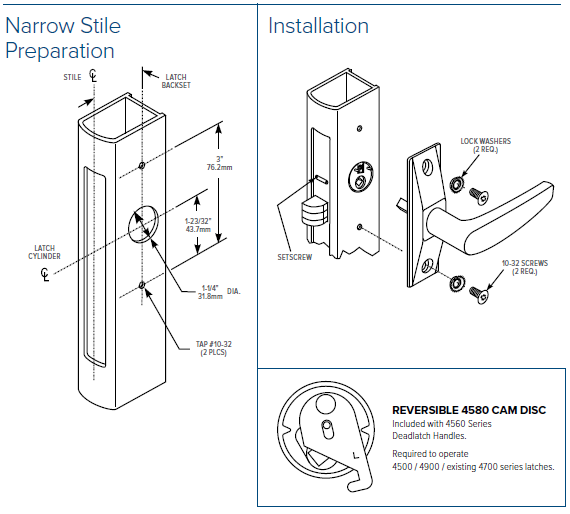 Narrow Stile Preparation

STILE ℄

LATCH BACKSET

3"
76.2mm

1-23/32"
43.7mm

LATCH CYLINDER
℄

1-1/4"
31.8mm
DIA.

TAP #10-32
(2 PLCS)

Installation

LOCK WASHERS
(2 REQ.)

SETSCREW

10-32 SCREWS
(2 REQ.)

L

REVERSIBLE 4580 CAM DISC
Included with 4560 Series Deadlatch Handles.

Required to operate 4500 / 4900 / existing 4700 series latches.