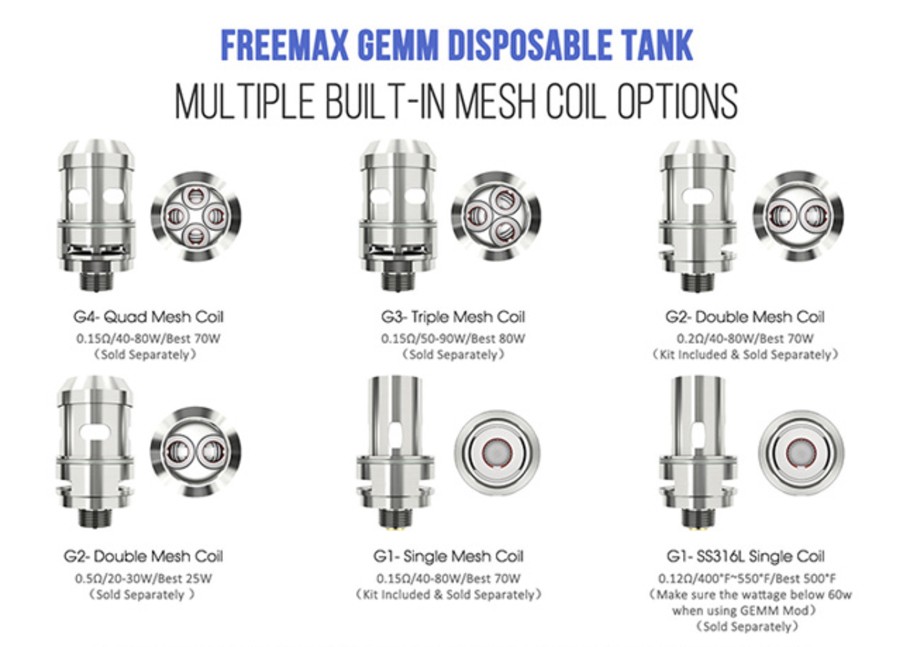 FREEMAX GEMM DISPOSABLE TANK

MULTIPLE BUILT-IN MESH COIL OPTIONS

G4- Quad Mesh Coil
0.15Ω/40-80W/Best 70W
(Sold Separately)

G3- Triple Mesh Coil
0.15Ω/50-90W/Best 80W
(Sold Separately)

G2- Double Mesh Coil
0.2Ω/40-80W/Best 70W
(Kit Included & Sold Separately)

G2- Double Mesh Coil
0.5Ω/20-30W/Best 25W
(Sold Separately )

G1- Single Mesh Coil
0.15Ω/40-80W/Best 70W
(Kit Included & Sold Separately)

G1- SS316L Single Coil
0.12Ω/400°F~550°F/Best 500°F
(Make sure the wattage below 60w when using GEMM Mod)
(Sold Separately)