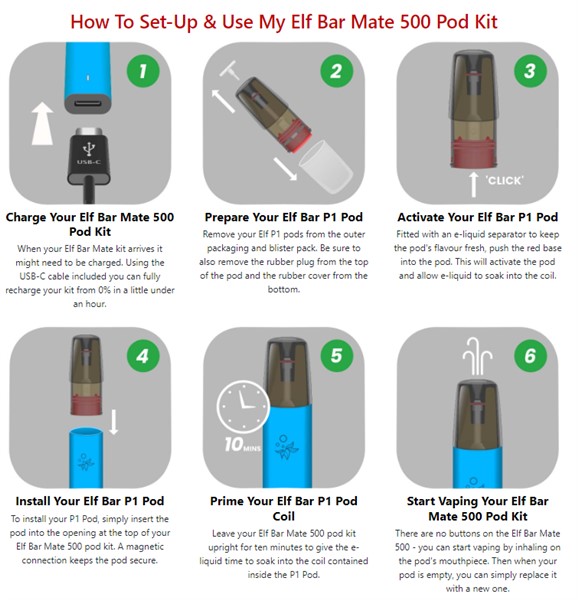 How To Set-Up & Use My Elf Bar Mate 500 Pod Kit

1

USB-C

Charge Your Elf Bar Mate 500 Pod Kit

When your Elf Bar Mate kit arrives it might need to be charged. Using the USB-C cable included you can fully recharge your kit from 0% in a little under an hour.

2

Prepare Your Elf Bar P1 Pod

Remove your Elf P1 pods from the outer packaging and blister pack. Be sure to also remove the rubber plug from the top of the pod and the rubber cover from the bottom.

3

'CLICK'

Activate Your Elf Bar P1 Pod

Fitted with an e-liquid separator to keep the pod's flavour fresh, push the red base into the pod. This will activate the pod and allow e-liquid to soak into the coil.

4

Install Your Elf Bar P1 Pod

To install your P1 Pod, simply insert the pod into the opening at the top of your Elf Bar Mate 500 pod kit. A magnetic connection keeps the pod secure.

5

10 MINS

Prime Your Elf Bar P1 Pod Coil

Leave your Elf Bar Mate 500 pod kit upright for ten minutes to give the e-liquid time to soak into the coil contained inside the P1 Pod.

6

Start Vaping Your Elf Bar Mate 500 Pod Kit

There are no buttons on the Elf Bar Mate 500 - you can start vaping by inhaling on the pod's mouthpiece. Then when your pod is empty, you can simply replace it with a new one.