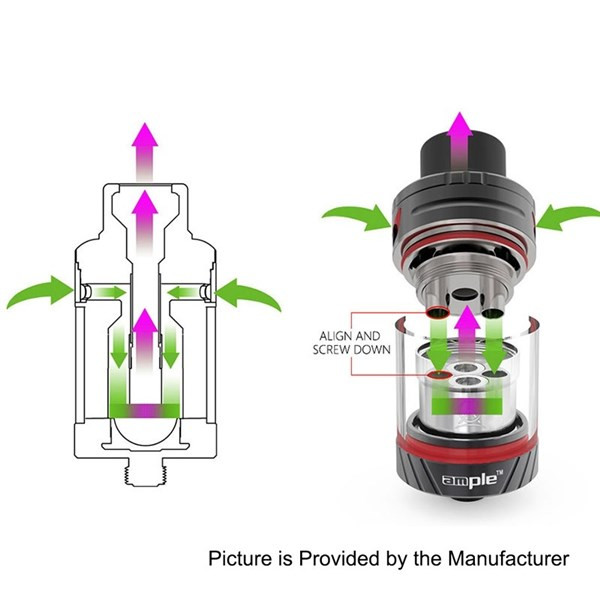 ALIGN AND SCREW DOWN

ample™

Picture is Provided by the Manufacturer