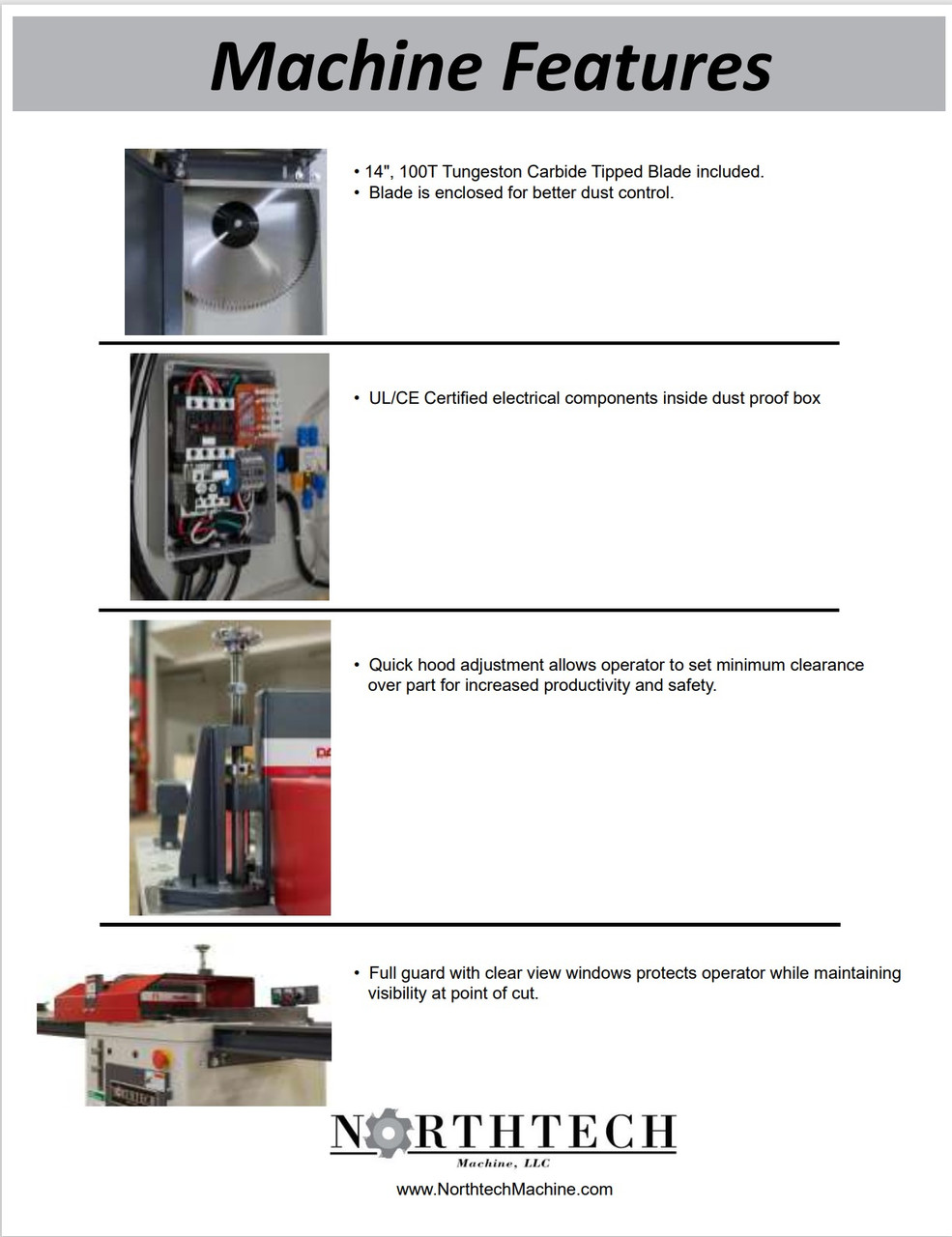 Machine Features

• 14", 100T Tungeston Carbide Tipped Blade included.
• Blade is enclosed for better dust control.

• UL/CE Certified electrical components inside dust proof box

• Quick hood adjustment allows operator to set minimum clearance over part for increased productivity and safety.

• Full guard with clear view windows protects operator while maintaining visibility at point of cut.

NORTHTECH
Machine, LLC

www.NorthtechMachine.com