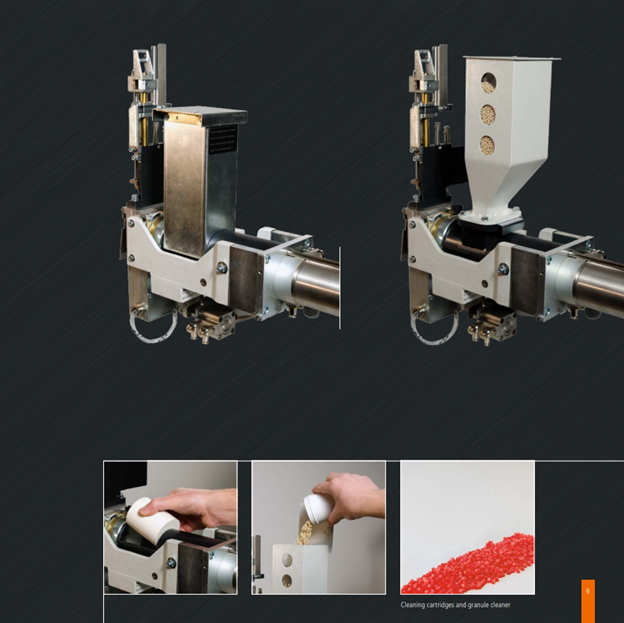 Cleaning cartridges and granule cleaner

9