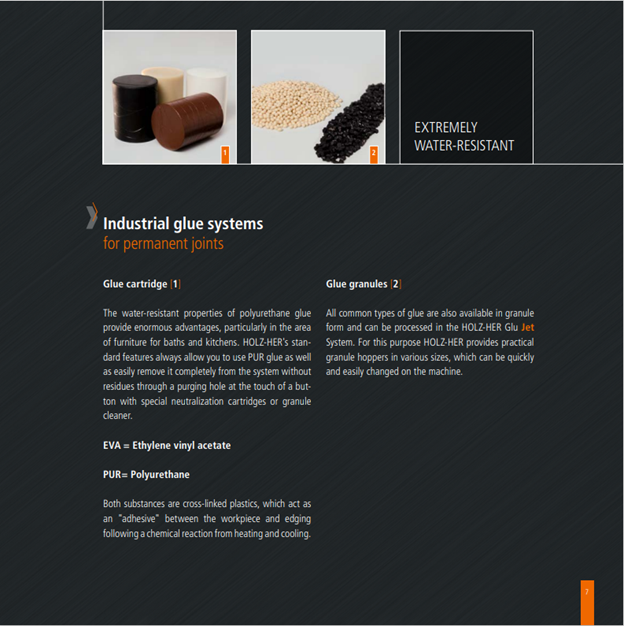 1

2

EXTREMELY WATER-RESISTANT

Industrial glue systems
for permanent joints

Glue cartridge [1]

The water-resistant properties of polyurethane glue provide enormous advantages, particularly in the area of furniture for baths and kitchens. HOLZ-HER's standard features always allow you to use PUR glue as well as easily remove it completely from the system without residues through a purging hole at the touch of a button with special neutralization cartridges or granule cleaner.

EVA = Ethylene vinyl acetate

PUR= Polyurethane

Both substances are cross-linked plastics, which act as an "adhesive" between the workpiece and edging following a chemical reaction from heating and cooling.

Glue granules [2]

All common types of glue are also available in granule form and can be processed in the HOLZ-HER Glu Jet System. For this purpose HOLZ-HER provides practical granule hoppers in various sizes, which can be quickly and easily changed on the machine.

7