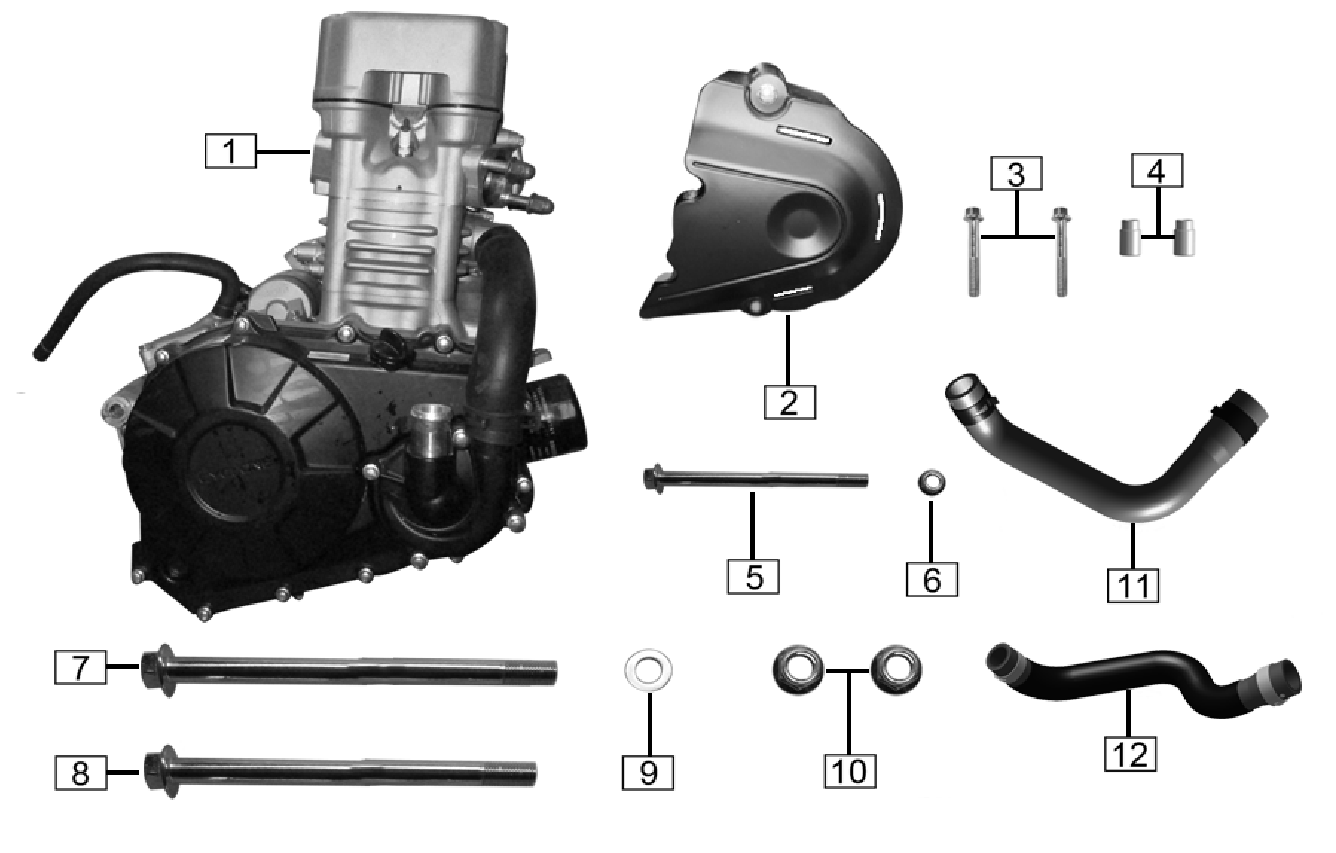 1
2
3
4
5
6
11
7
8
9
10
12