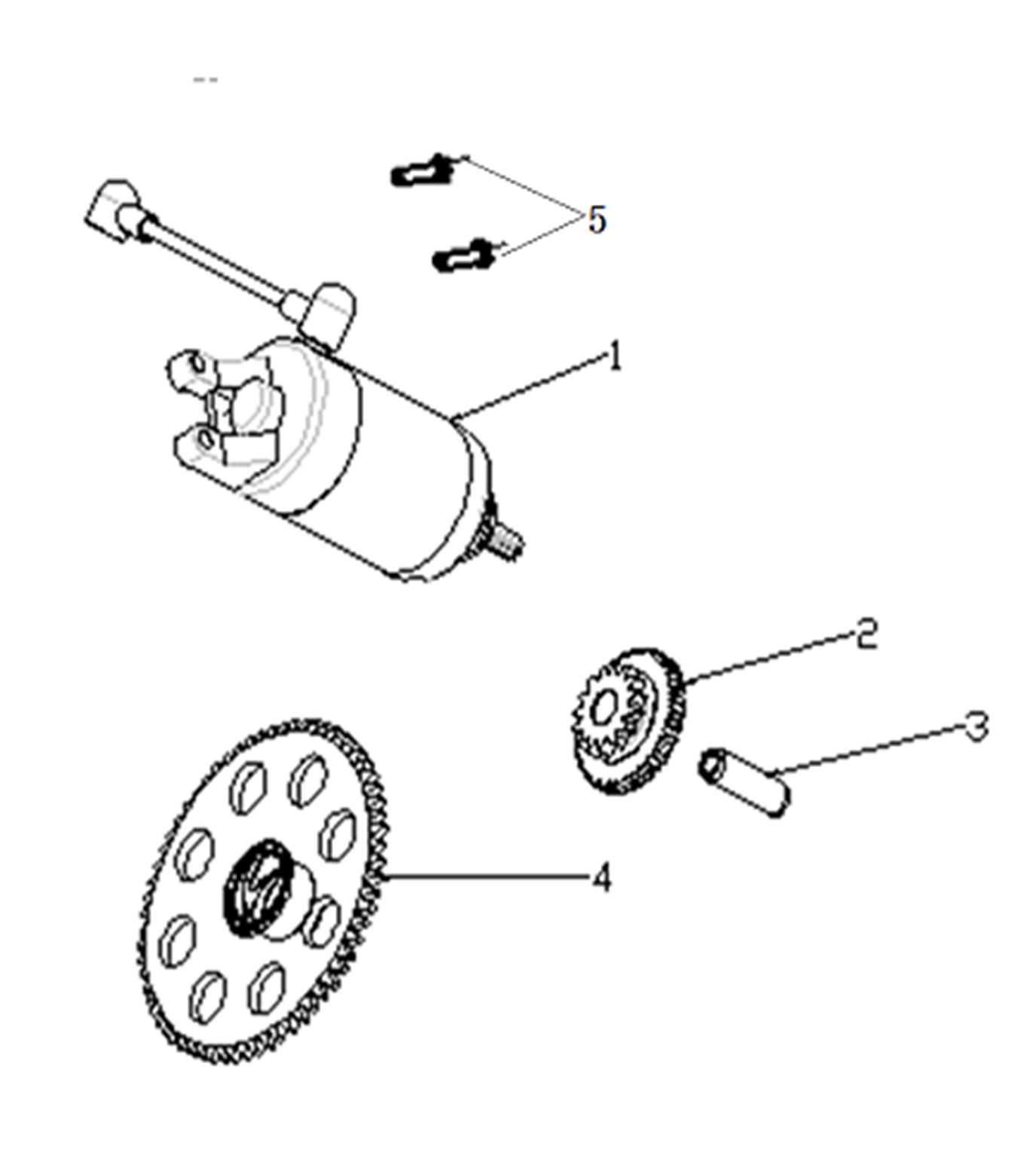 5
1
2
3
4