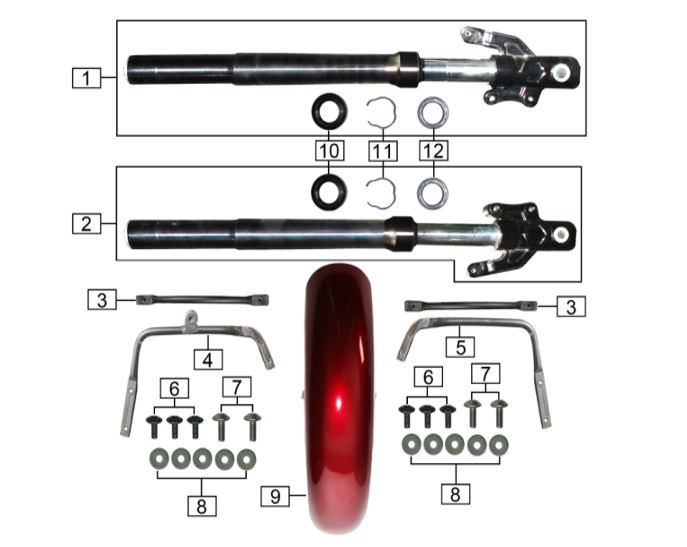 1
10
11
12
2
3
3
4
5
6
7
6
7
8
9
8