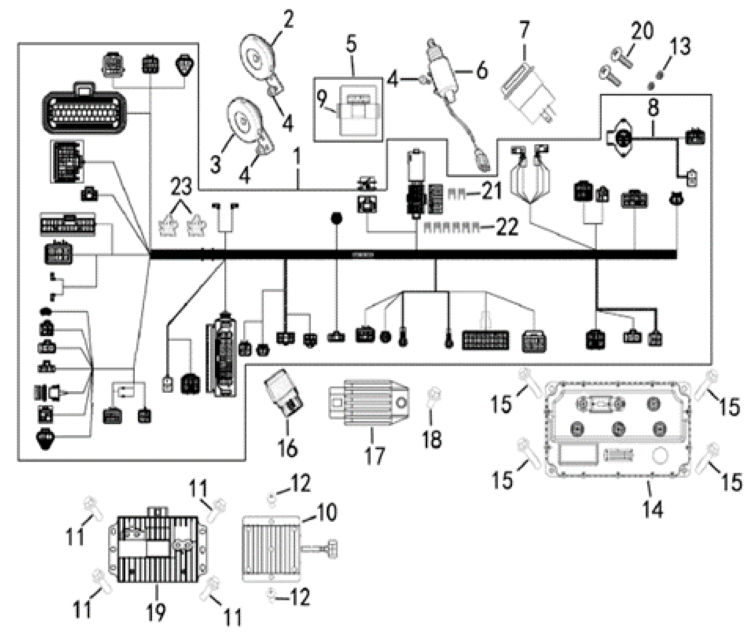 2
5
7
20
13
4
6
9
4
8
3
4
1
23
21
22
15
15
16
17
18
15
15
14
11
12
10
11
11
19
11
12