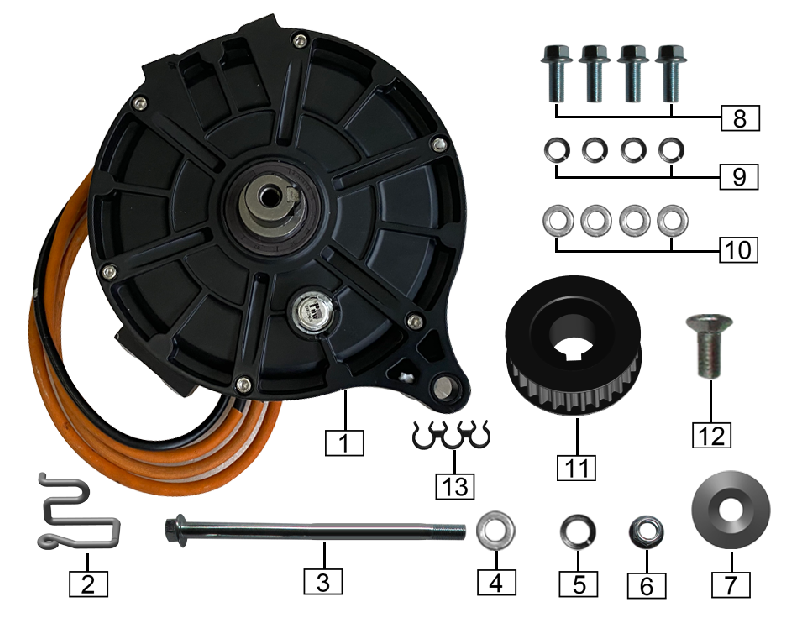 8
9
10
1
13
11
12
2
3
4
5
6
7