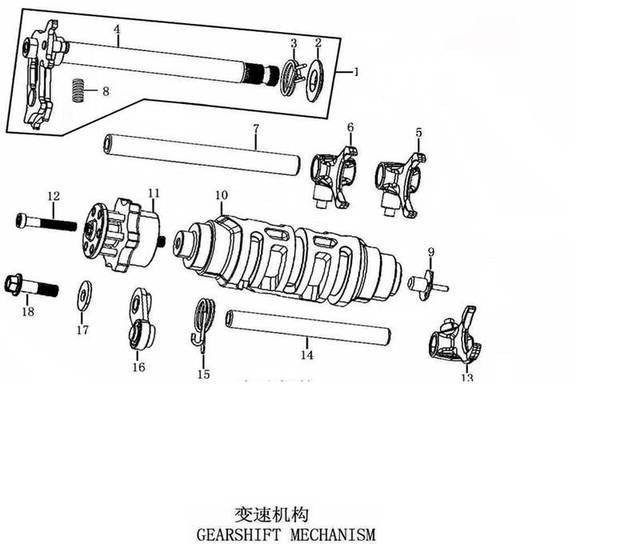 4
3
2
1
8
7
6
5
12
11
10
9
18
17
16
15
14
13

变速机构
GEARSHIFT MECHANISM