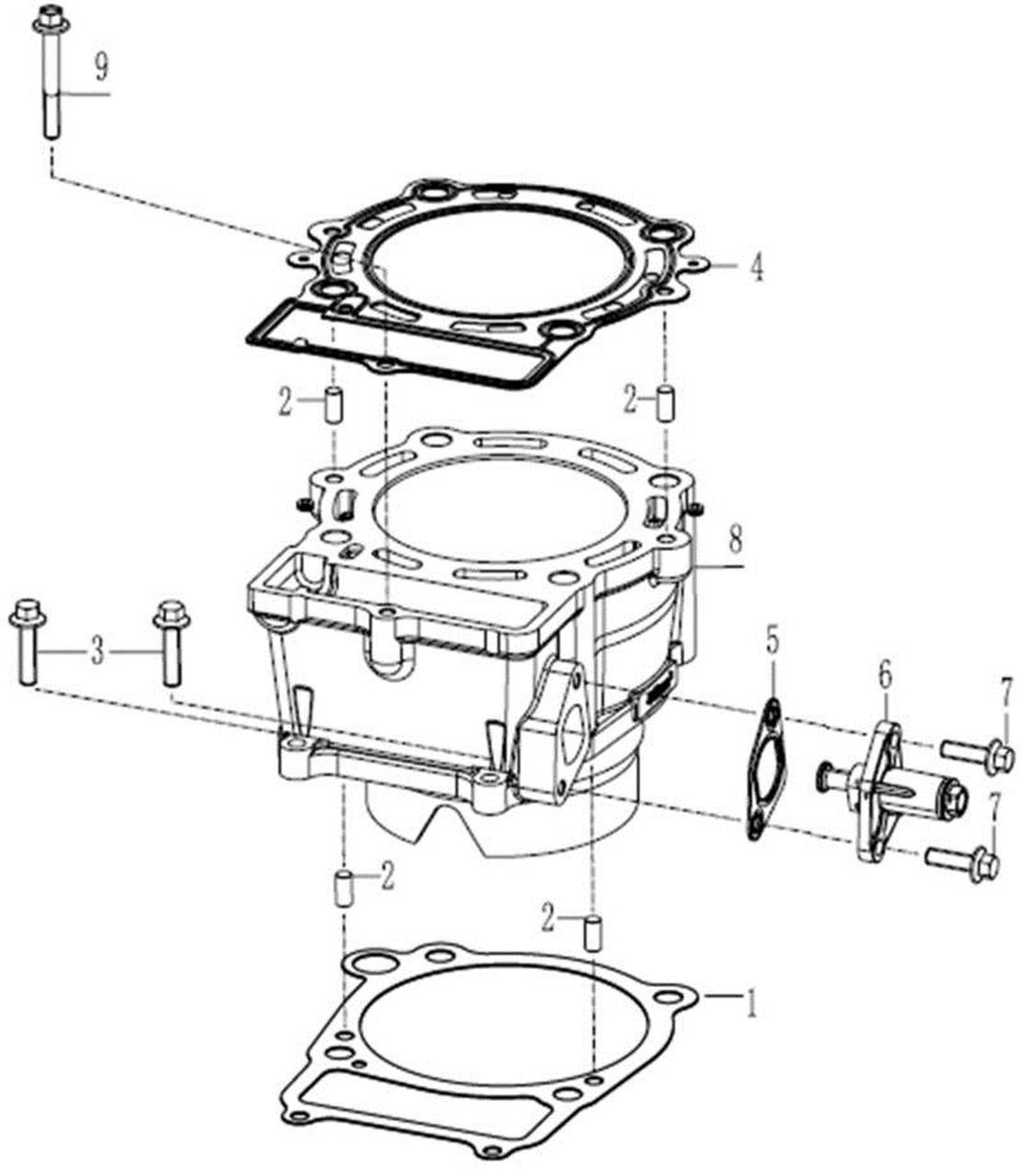 9
4
2
2
8
3
5
6
7
7
2
2
1