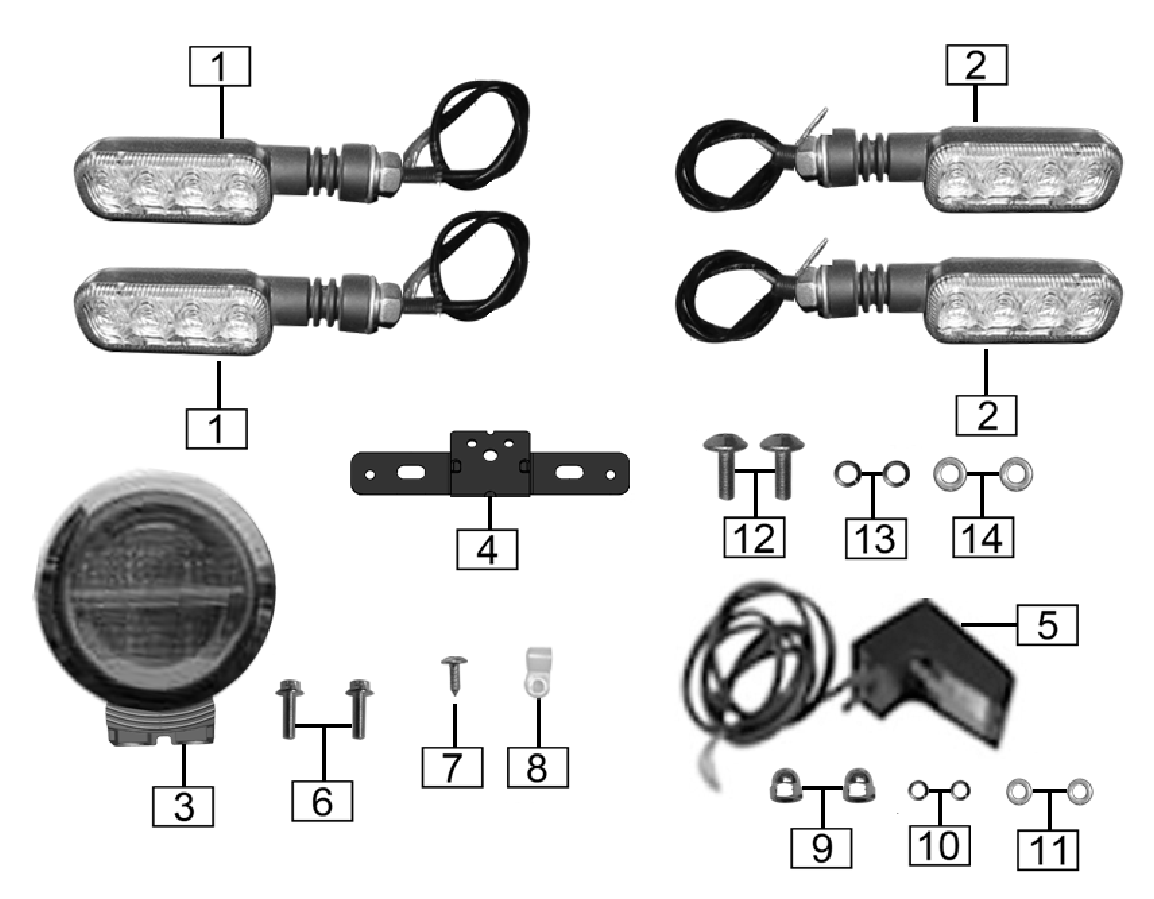 1
2
1
2
4
12
13
14
5
3
6
7
8
9
10
11