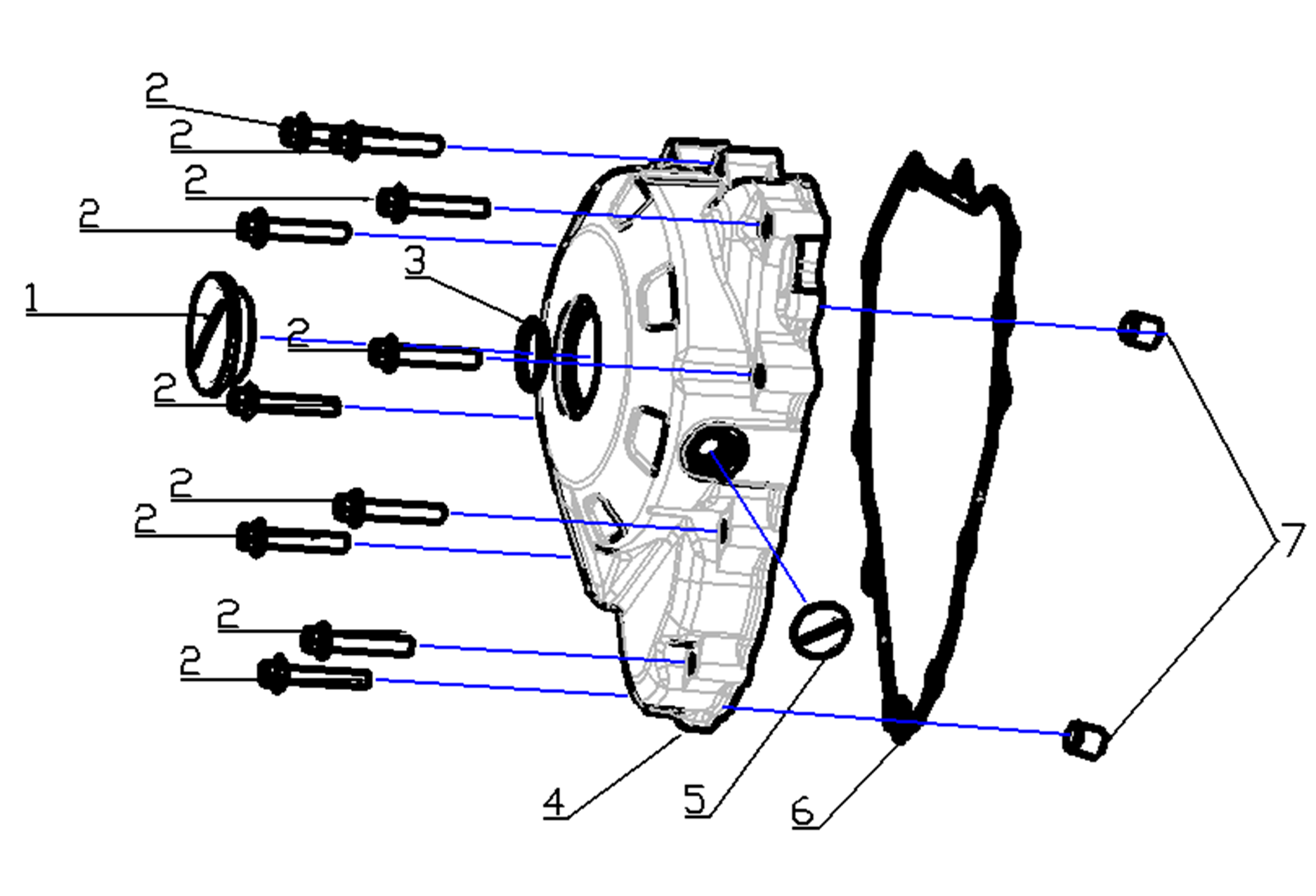 2
2
2
2
3
1
2
2
2
2
2
2
7
4
5
6