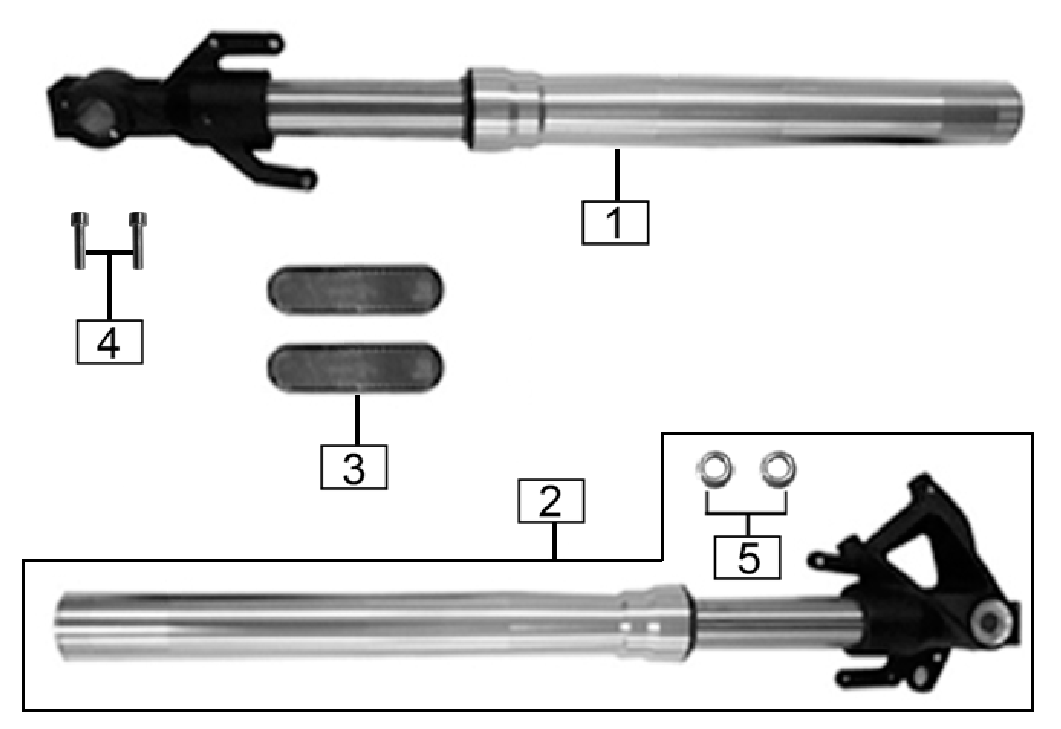 1
4
3
2
5