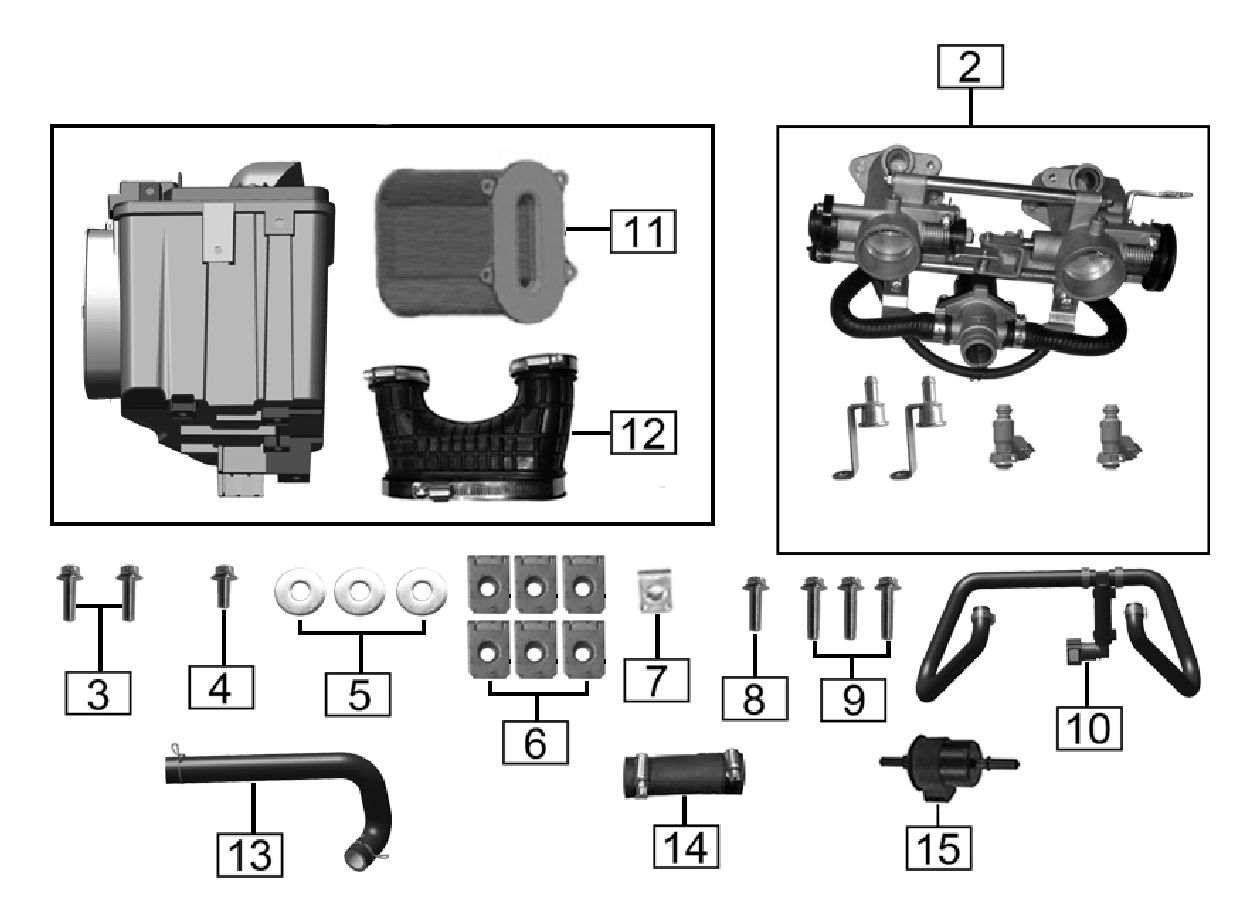 2
11
12
3
4
5
6
7
8
9
10
13
14
15