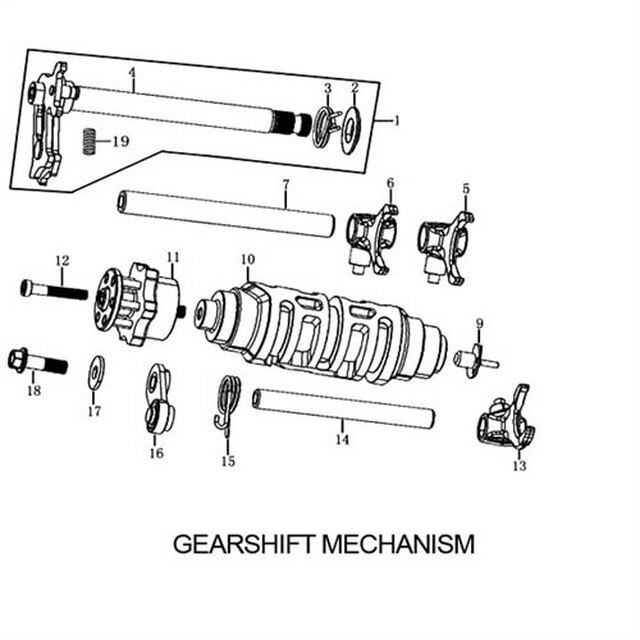 4
3
2
1
19
7
6
5
12
11
10
9
18
17
16
15
14
13

GEARSHIFT MECHANISM