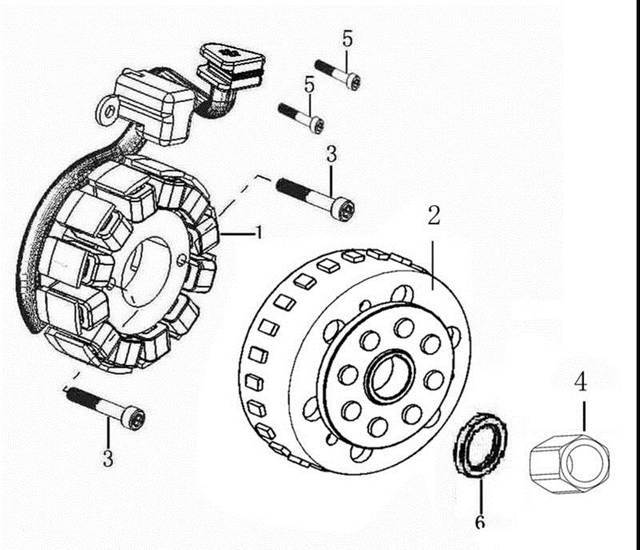 5
5
3
1
2
3
4
6