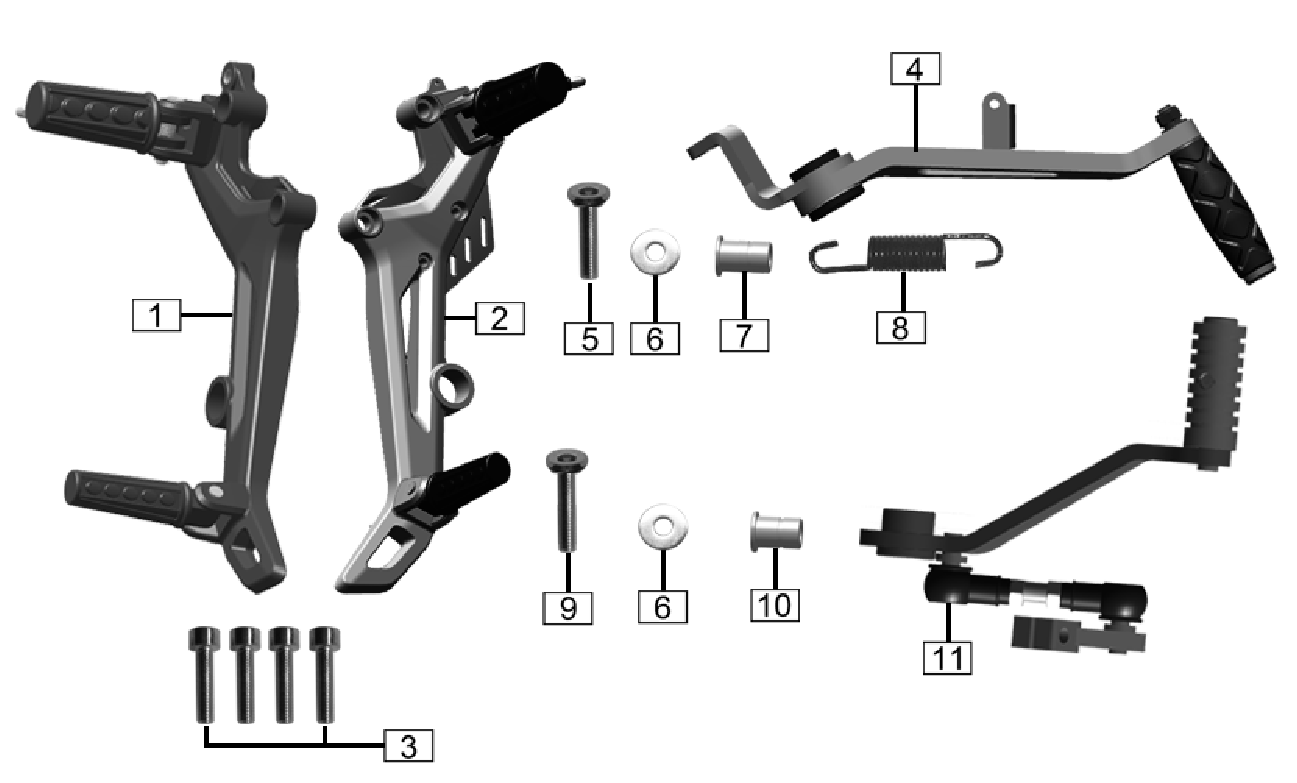 4
1
2
5
6
7
8
9
6
10
11
3