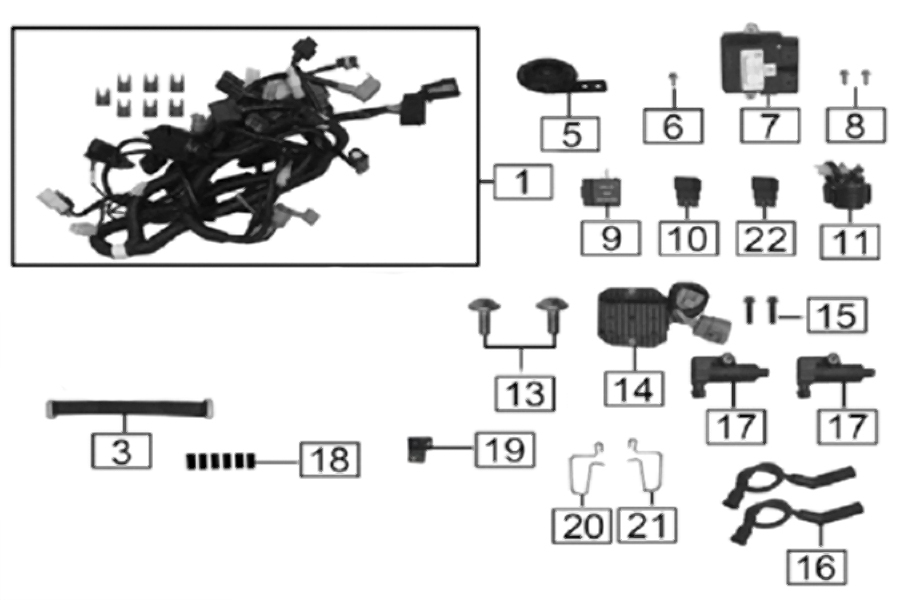 1
5
6
7
8
9
10
22
11
13
14
15
17
17
3
18
19
20
21
16