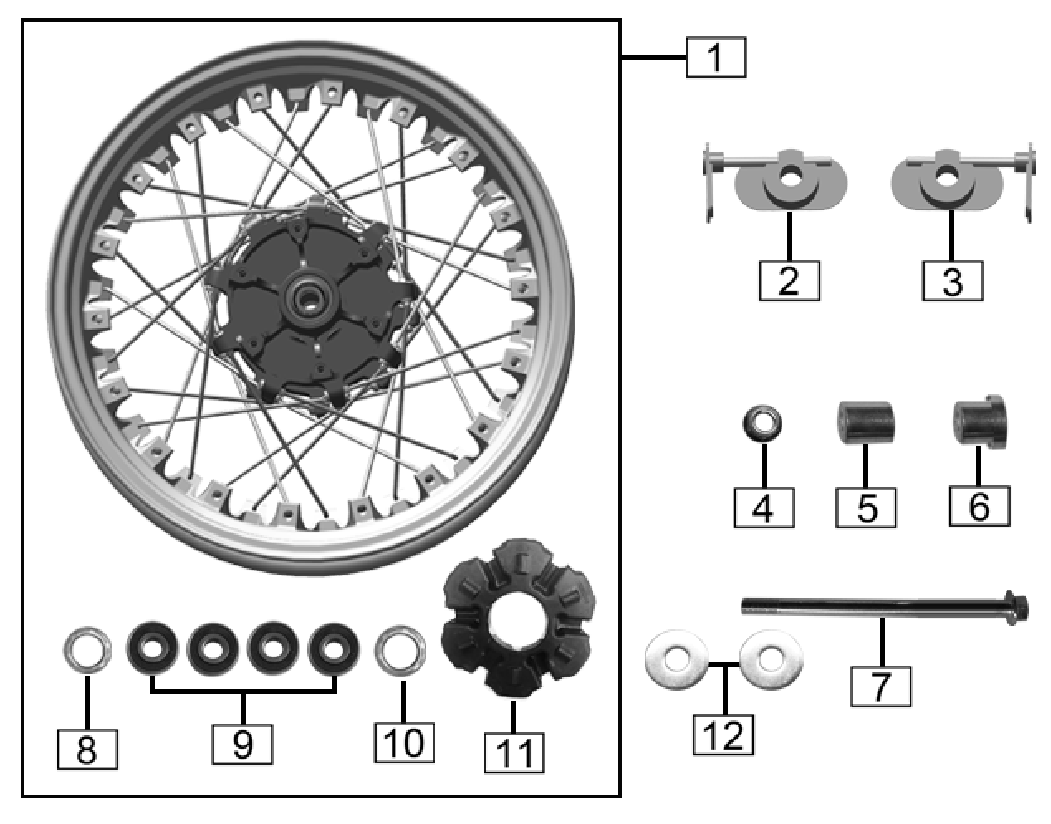 1
2
3
4
5
6
7
8
9
10
11
12