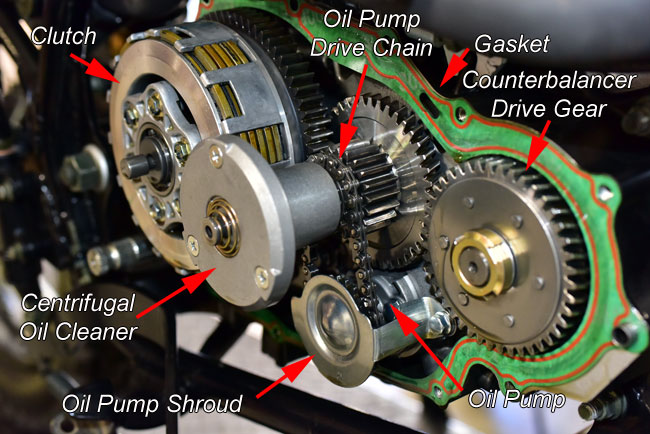 Clutch

Oil Pump
Drive Chain

Gasket

Counterbalancer
Drive Gear

Centrifugal
Oil Cleaner

Oil Pump Shroud

Oil Pump