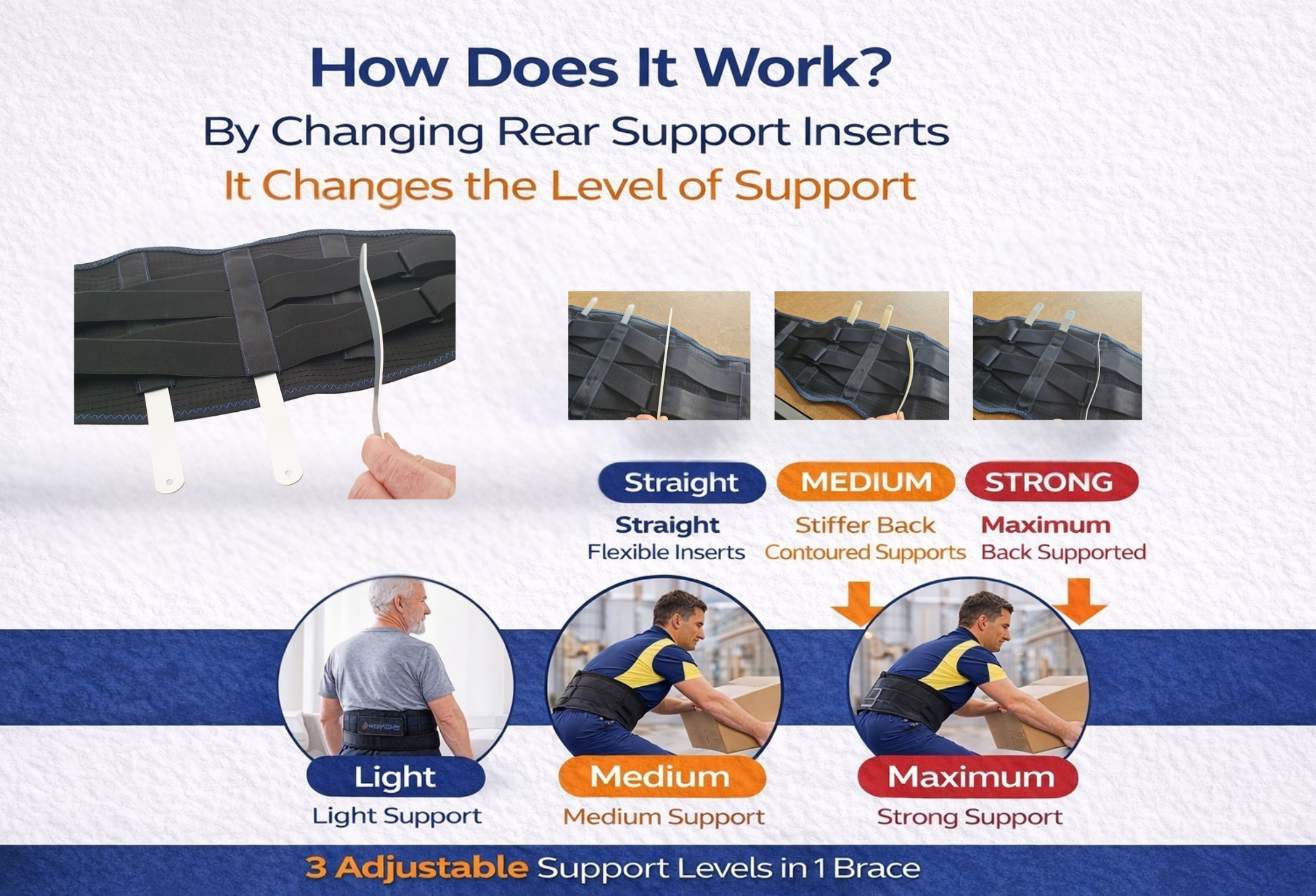 How Does It Work?
By Changing Rear Support Inserts
It Changes the Level of Support

Straight
Straight
Flexible Inserts

MEDIUM
Stiffer Back
Contoured Supports

STRONG
Maximum
Back Supported

Light
Light Support

Medium
Medium Support

Maximum
Strong Support

3 Adjustable Support Levels in 1 Brace