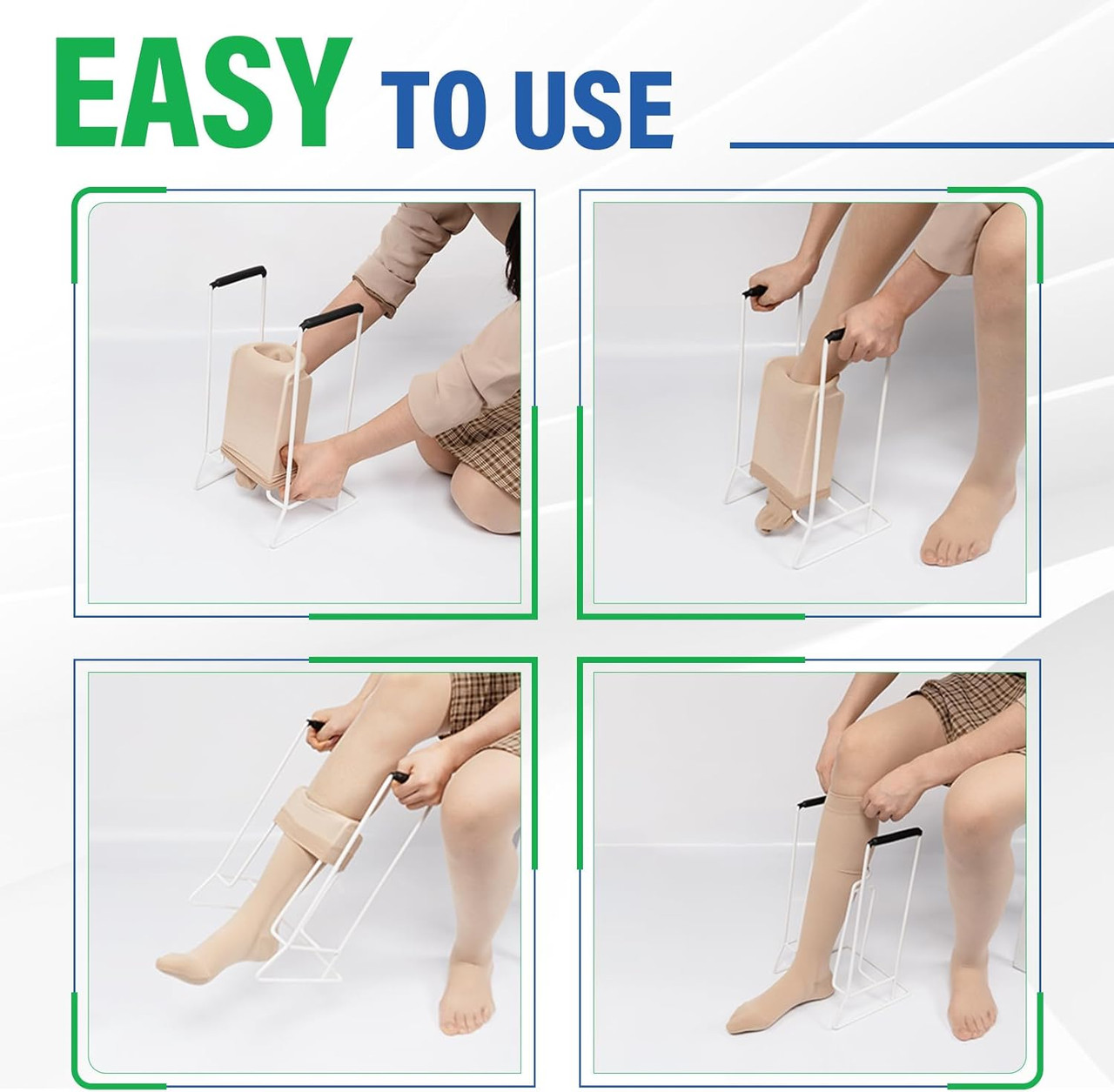 EASY TO USE