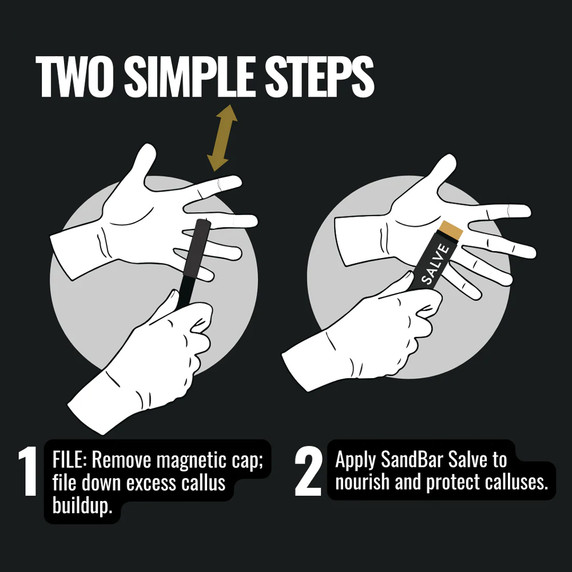 TWO SIMPLE STEPS

SALVE

1 FILE: Remove magnetic cap; file down excess callus buildup.

2 Apply SandBar Salve to nourish and protect calluses.