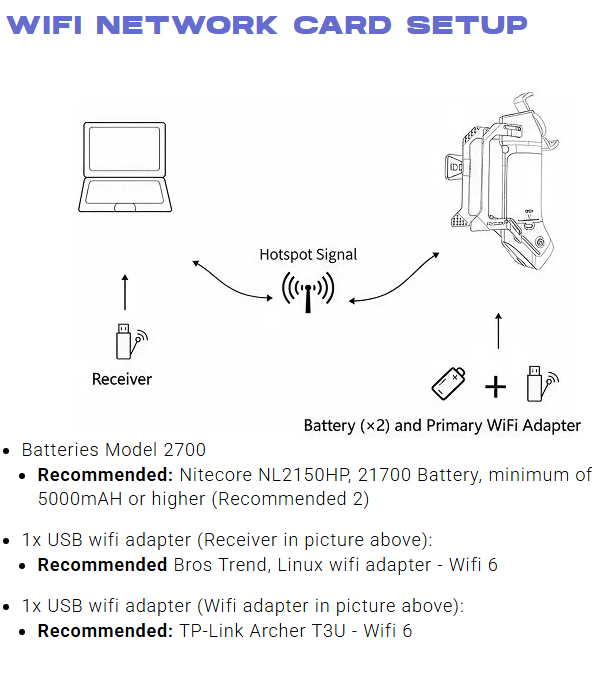 WIFI NETWORK CARD SETUP

Hotspot Signal

Receiver

Battery (×2) and Primary WiFi Adapter

- Batteries Model 2700
  - **Recommended:** Nitecore NL2150HP, 21700 Battery, minimum of 5000mAH or higher (Recommended 2)

- 1x USB wifi adapter (Receiver in picture above):
  - **Recommended** Bros Trend, Linux wifi adapter - Wifi 6

- 1x USB wifi adapter (Wifi adapter in picture above):
  - **Recommended:** TP-Link Archer T3U - Wifi 6