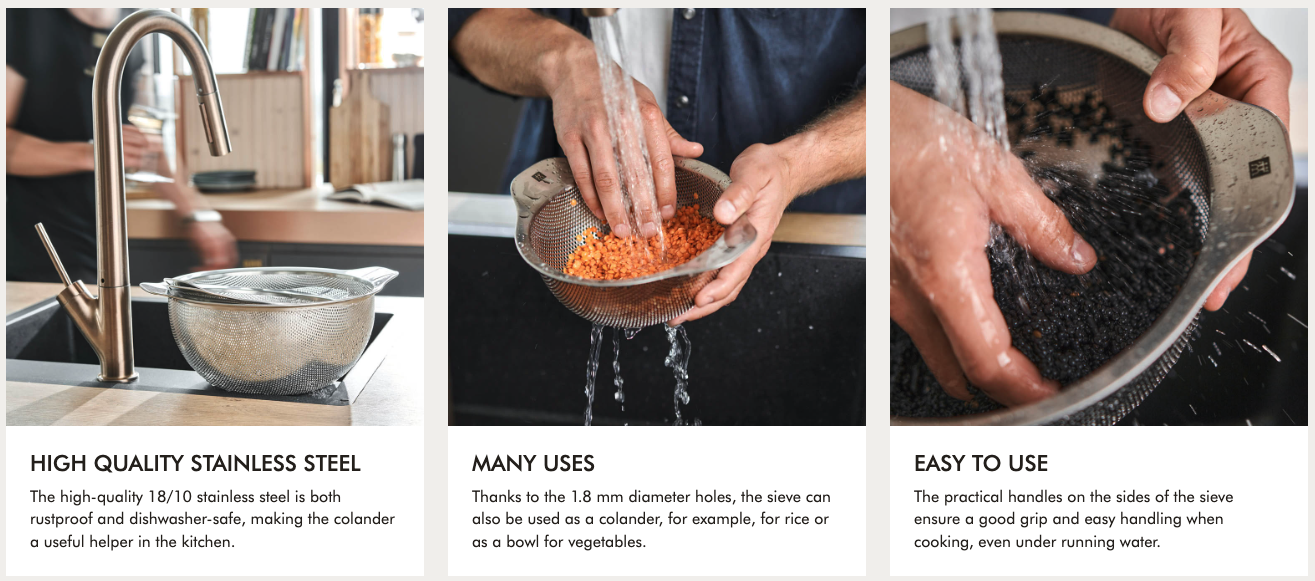 HIGH QUALITY STAINLESS STEEL

The high-quality 18/10 stainless steel is both rustproof and dishwasher-safe, making the colander a useful helper in the kitchen.

MANY USES

Thanks to the 1.8 mm diameter holes, the sieve can also be used as a colander, for example, for rice or as a bowl for vegetables.

EASY TO USE

The practical handles on the sides of the sieve ensure a good grip and easy handling when cooking, even under running water.